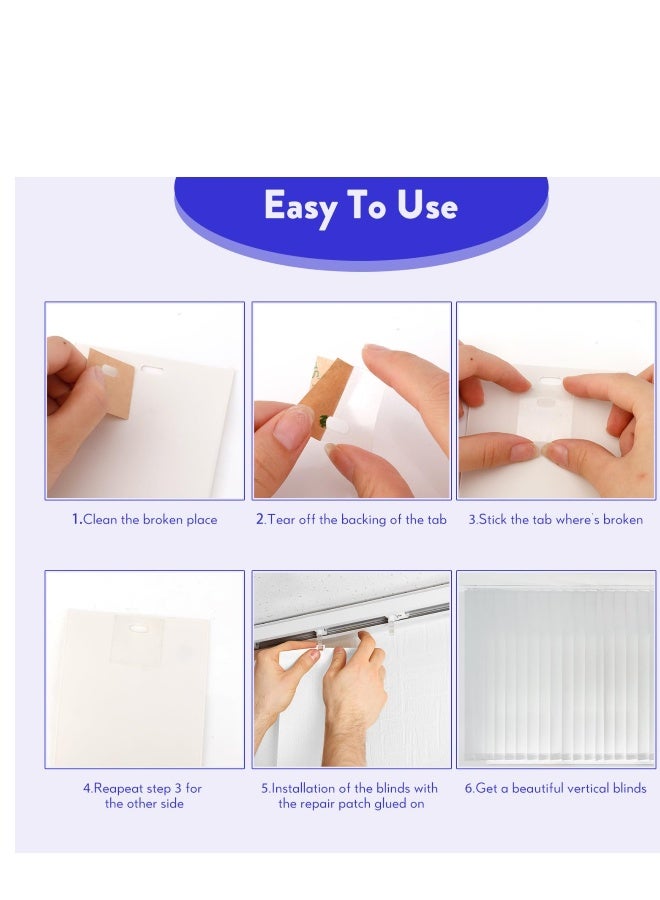 Easy To Use

1.Clean the broken place

2.Tear off the backing of the tab

3.Stick the tab where`s broken

4.Reapeat step 3 for the other side

5.Installation of the blinds with the repair patch glued on

6.Get a beautiful vertical blinds