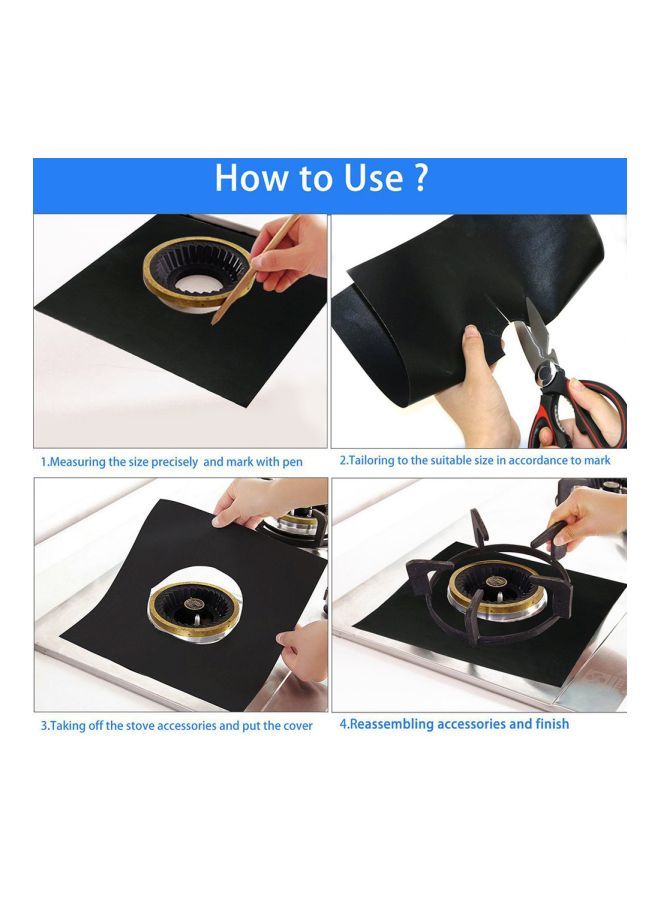 How to Use ?

1.Measuring the size precisely and mark with pen

2.Tailoring to the suitable size in accordance to mark

3.Taking off the stove accessories and put the cover

4.Reassembling accessories and finish