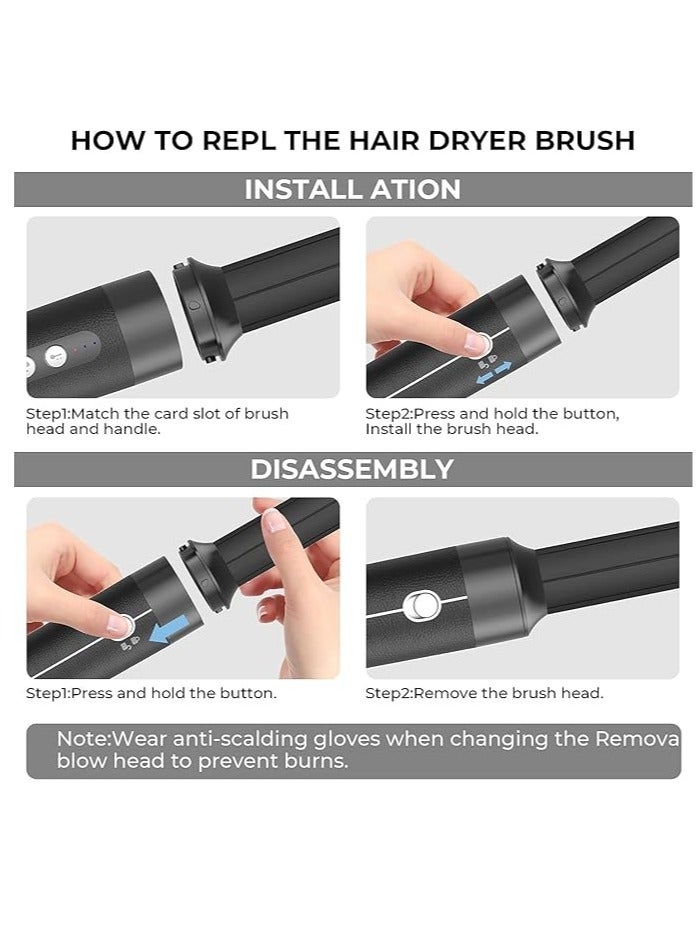 HOW TO REPL THE HAIR DRYER BRUSH

INSTALL ATION

Step1:Match the card slot of brush head and handle.

Step2:Press and hold the button, Install the brush head.

DISASSEMBLY

Step1:Press and hold the button.

Step2:Remove the brush head.

Note:Wear anti-scalding gloves when changing the Remova blow head to prevent burns.