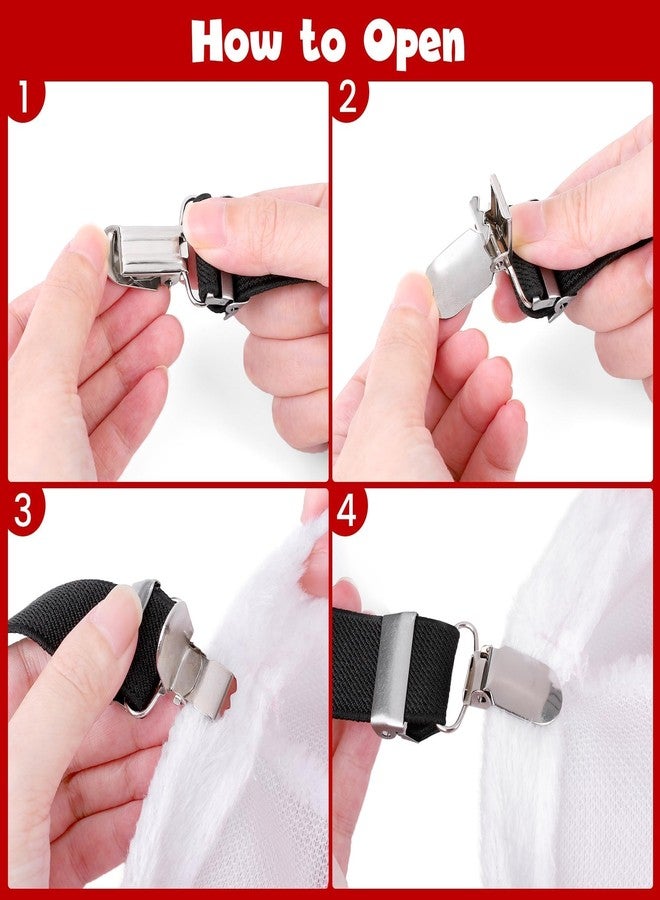 How to Open

1

2

3

4