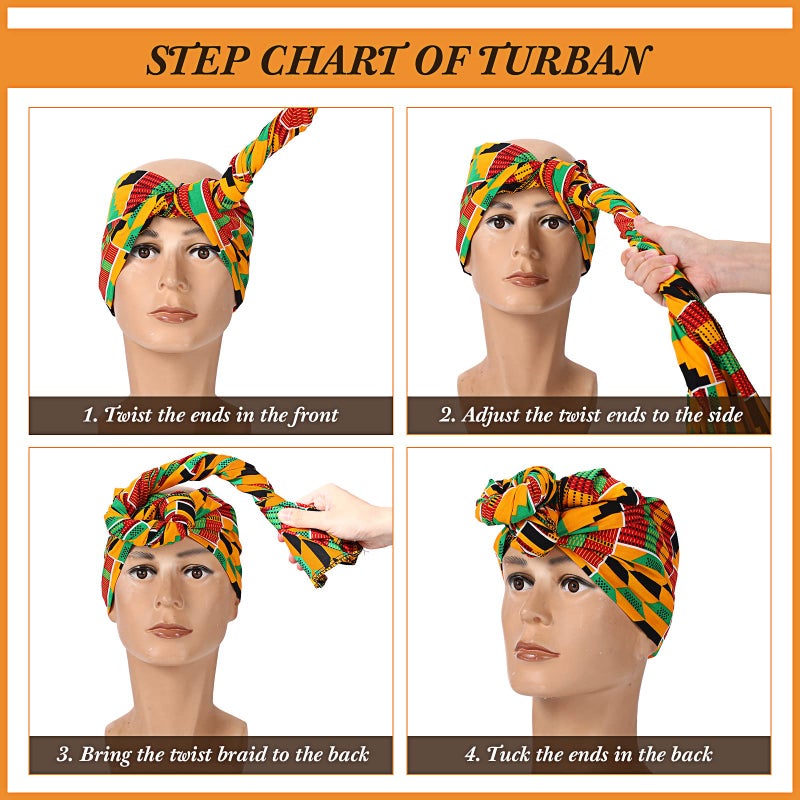 STEP CHART OF TURBAN

1. Twist the ends in the front

2. Adjust the twist ends to the side

3. Bring the twist braid to the back

4. Tuck the ends in the back