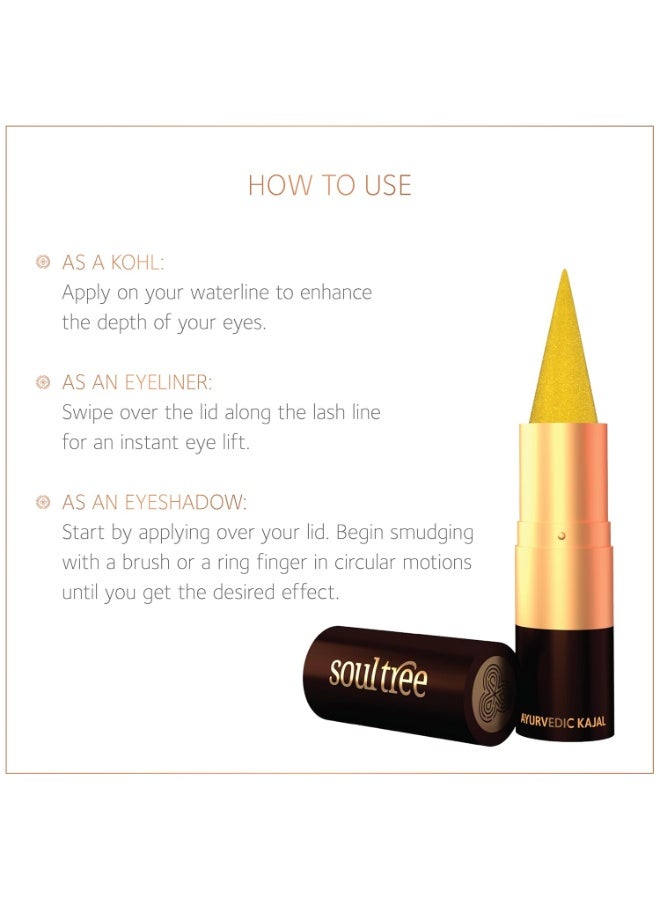 HOW TO USE

AS A KOHL:
Apply on your waterline to enhance the depth of your eyes.

AS AN EYELINER:
Swipe over the lid along the lash line for an instant eye lift.

AS AN EYESHADOW:
Start by applying over your lid. Begin smudging with a brush or a ring finger in circular motions until you get the desired effect.

soultree

AYURVEDIC KAJAL