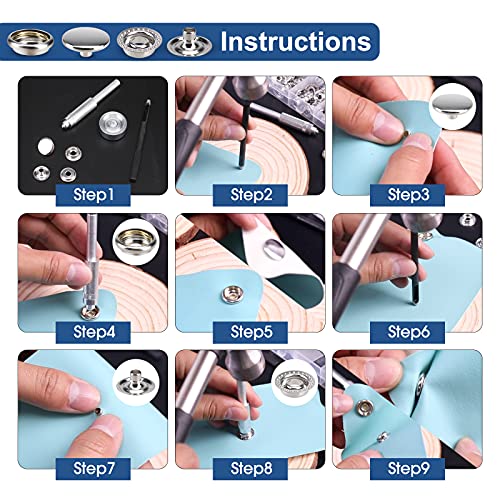 Instructions

Step1

Step2

Step3

Step4

Step5

Step6

Step7

Step8

Step9