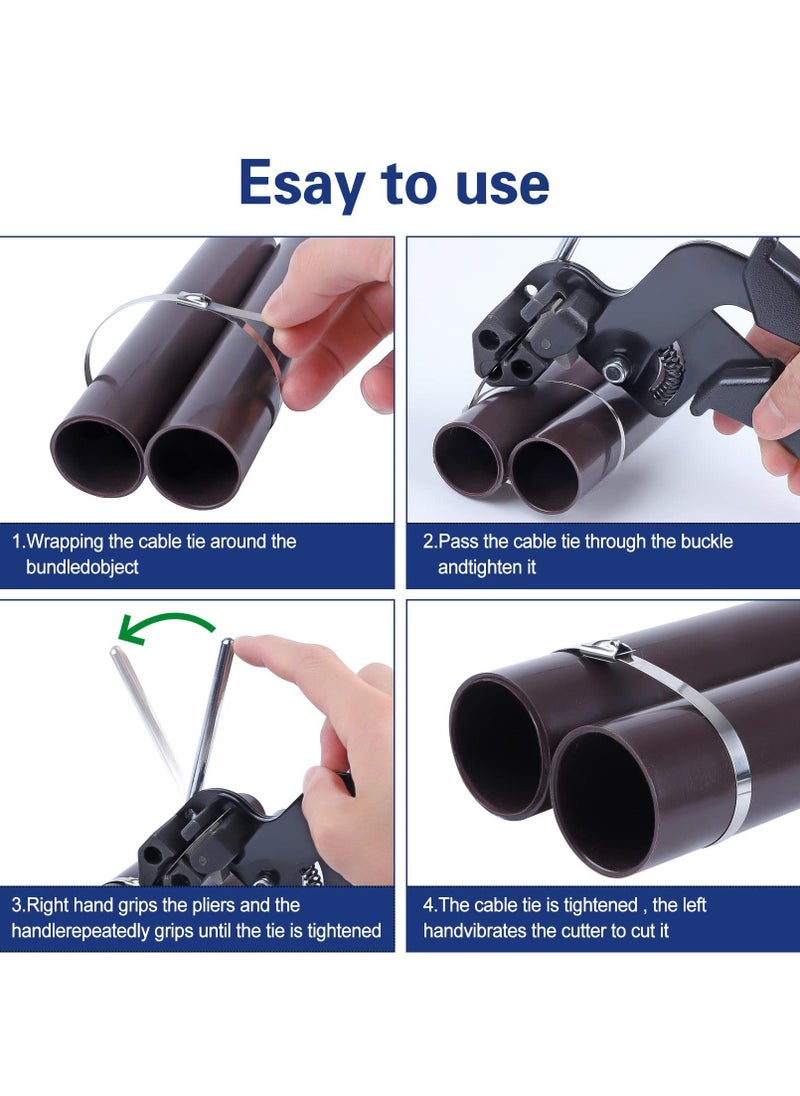 Esay to use

1.Wrapping the cable tie around the bundledobject

2.Pass the cable tie through the buckle andtighten it

3.Right hand grips the pliers and the handlerepeatedly grips until the tie is tightened

4.The cable tie is tightened , the left handvibrates the cutter to cut it