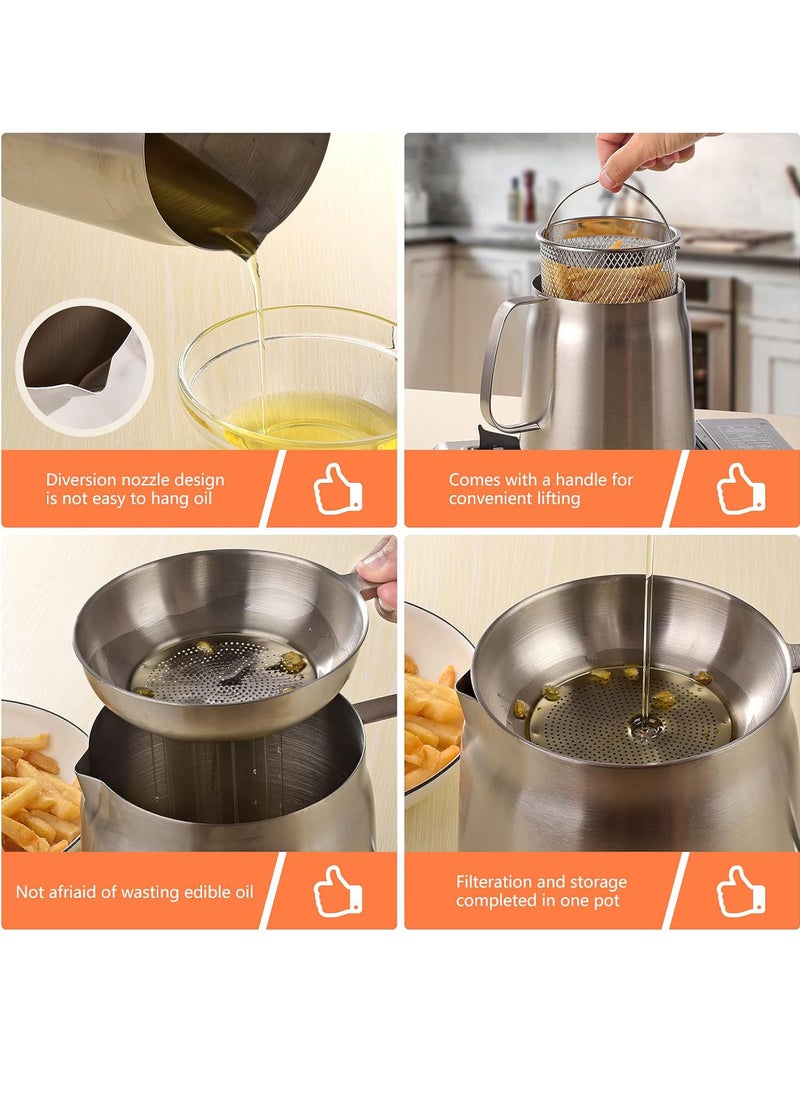 Diversion nozzle design is not easy to hang oil

Comes with a handle for convenient lifting

Not afriaid of wasting edible oil

Filteration and storage completed in one pot