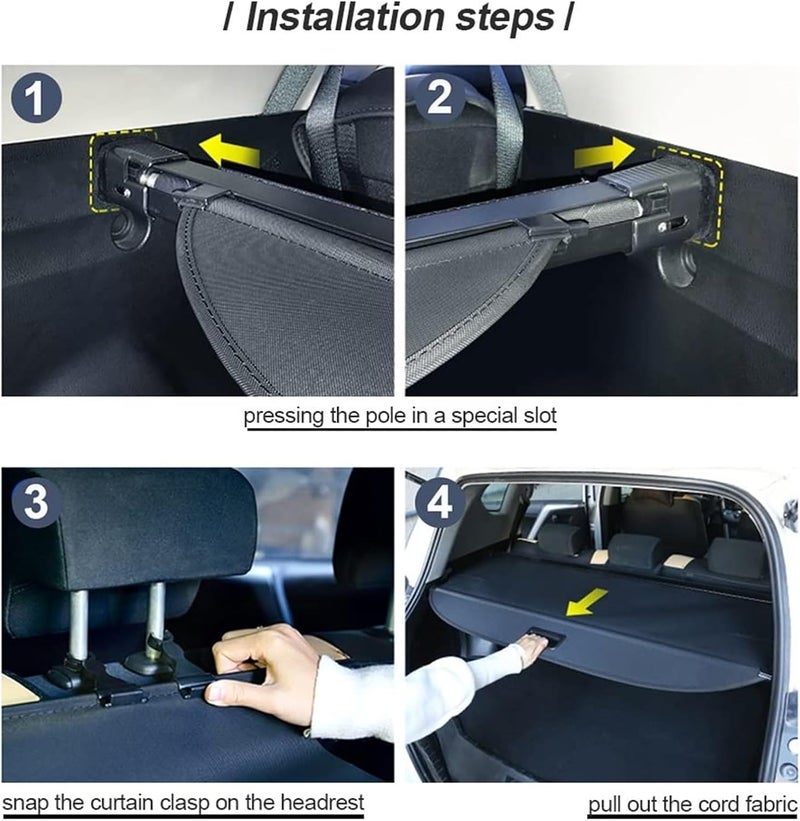 / Installation steps /

1

2

pressing the pole in a special slot

3

4

snap the curtain clasp on the headrest

pull out the cord fabric