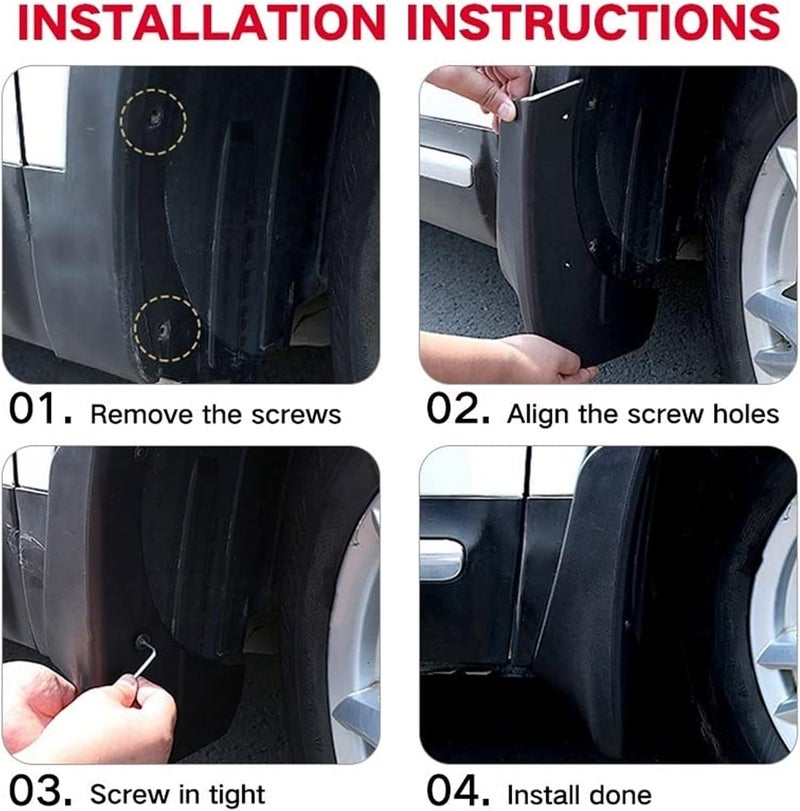 INSTALLATION INSTRUCTIONS

01. Remove the screws

02. Align the screw holes

03. Screw in tight

04. Install done