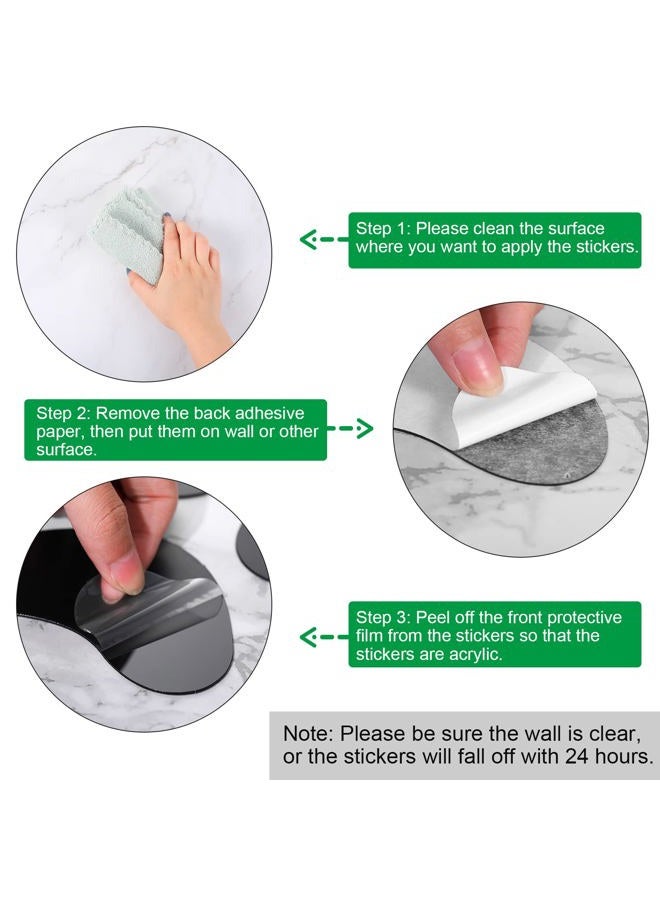 Step 1: Please clean the surface where you want to apply the stickers.

Step 2: Remove the back adhesive paper, then put them on wall or other surface.

Step 3: Peel off the front protective film from the stickers so that the stickers are acrylic.

Note: Please be sure the wall is clear, or the stickers will fall off with 24 hours.