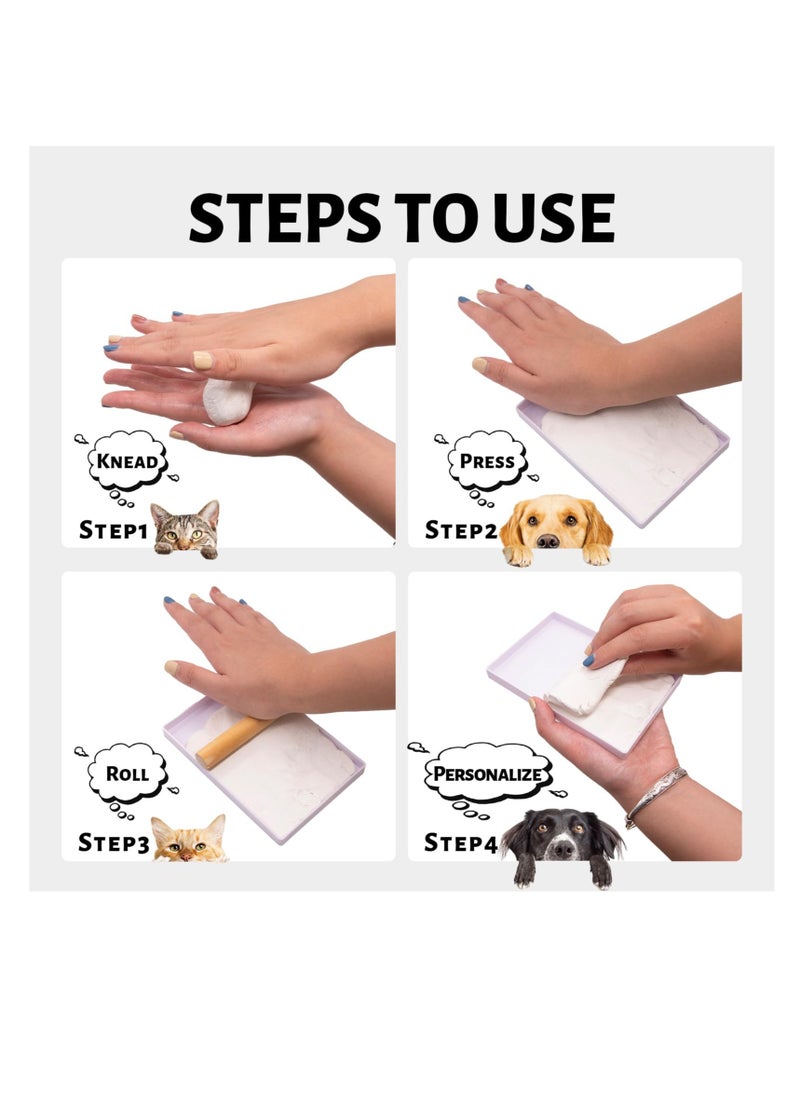 STEPS TO USE

KNEAD

STEP1

PRESS

STEP2

ROLL

STEP3

PERSONALIZE

STEP4