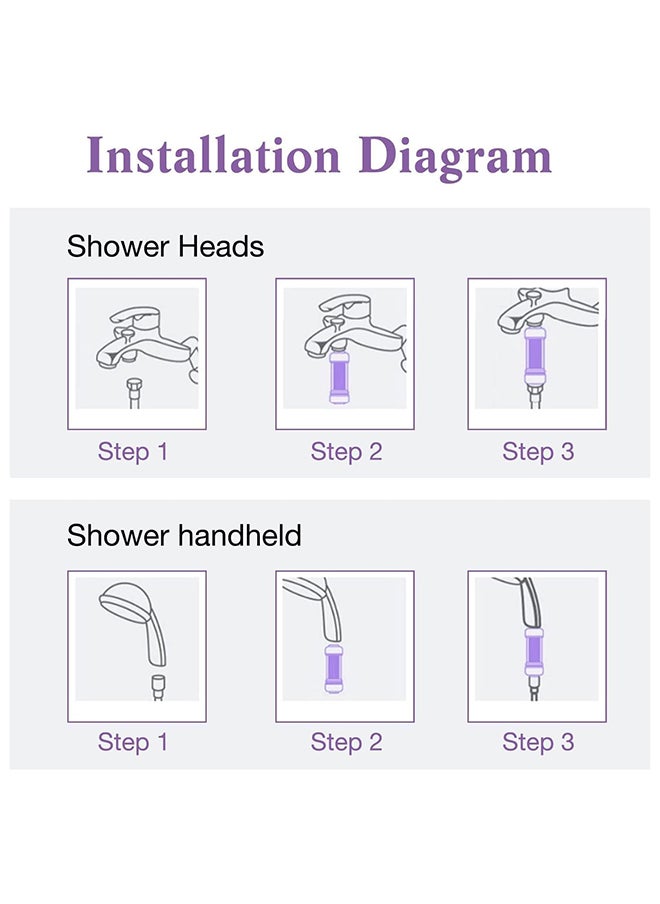 Installation Diagram

Shower Heads

Step 1

Step 2

Step 3

Shower handheld

Step 1

Step 2

Step 3