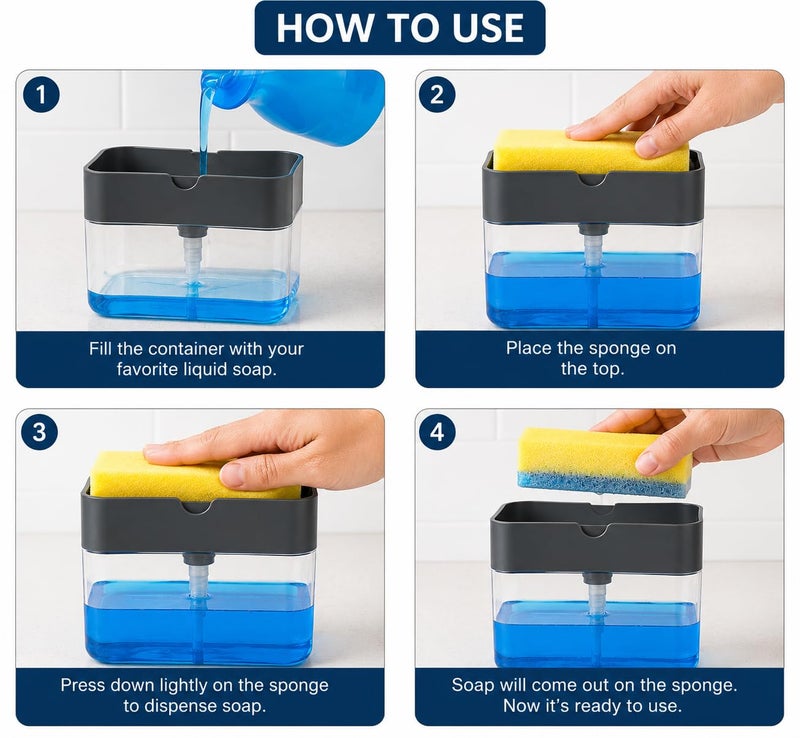 HOW TO USE

1

Fill the container with your favorite liquid soap.

2

Place the sponge on the top.

3

Press down lightly on the sponge to dispense soap.

4

Soap will come out on the sponge. Now it's ready to use.