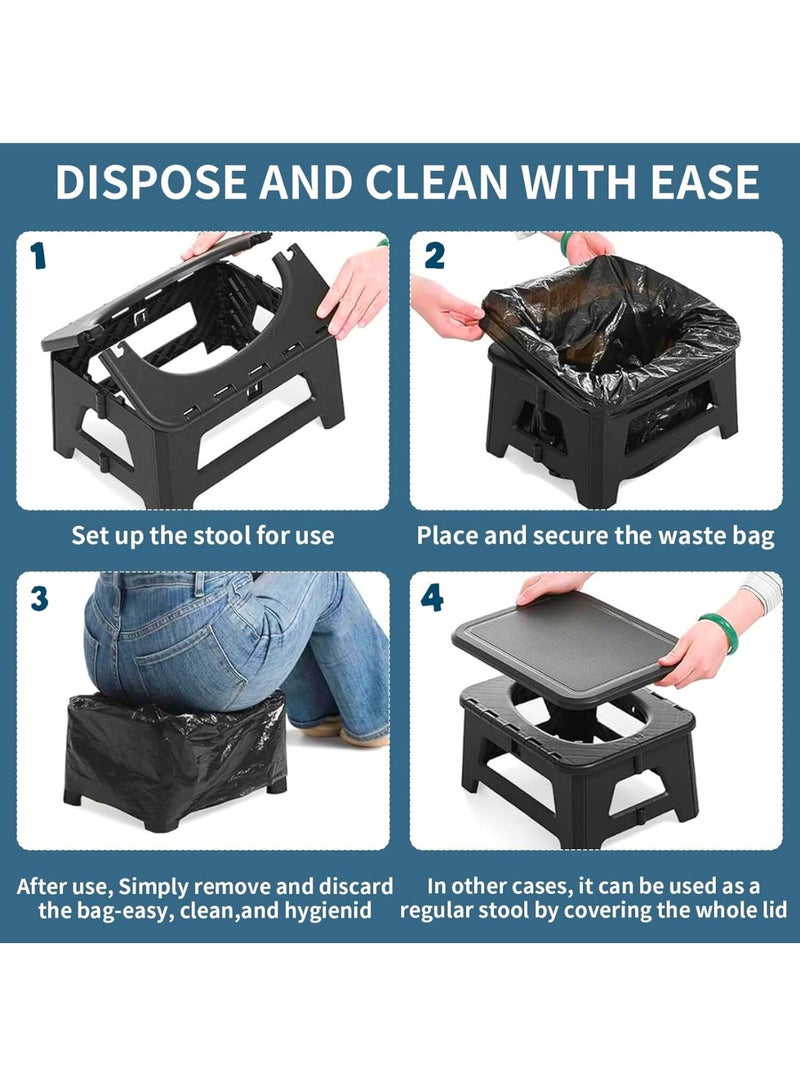 DISPOSE AND CLEAN WITH EASE

1

Set up the stool for use

2

Place and secure the waste bag

3

After use, Simply remove and discard the bag-easy, clean,and hygienid

4

In other cases, it can be used as a regular stool by covering the whole lid