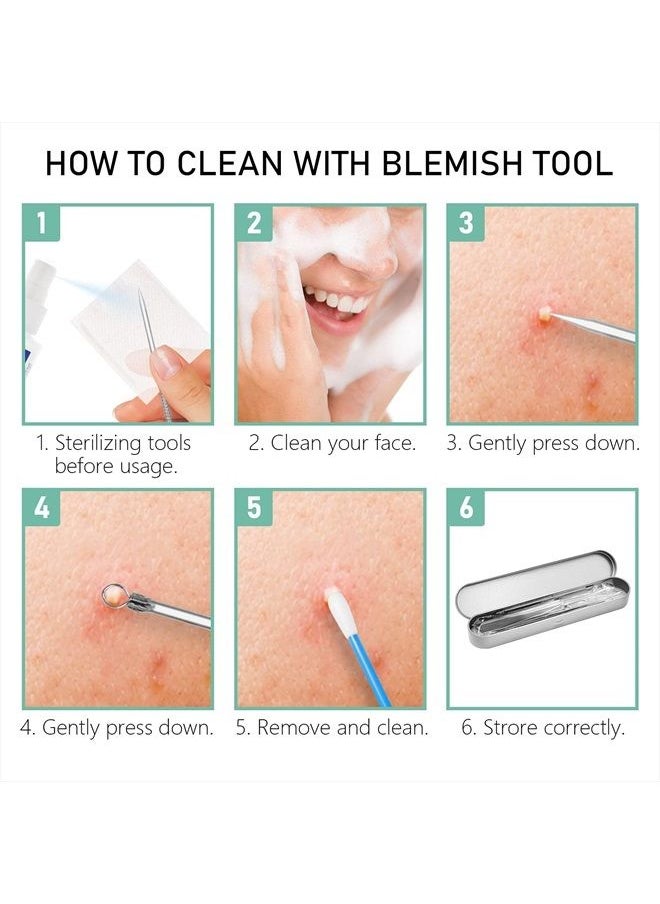 HOW TO CLEAN WITH BLEMISH TOOL

1

1. Sterilizing tools before usage.

2

2. Clean your face.

3

3. Gently press down.

4

4. Gently press down.

5

5. Remove and clean.

6

6. Strore correctly.