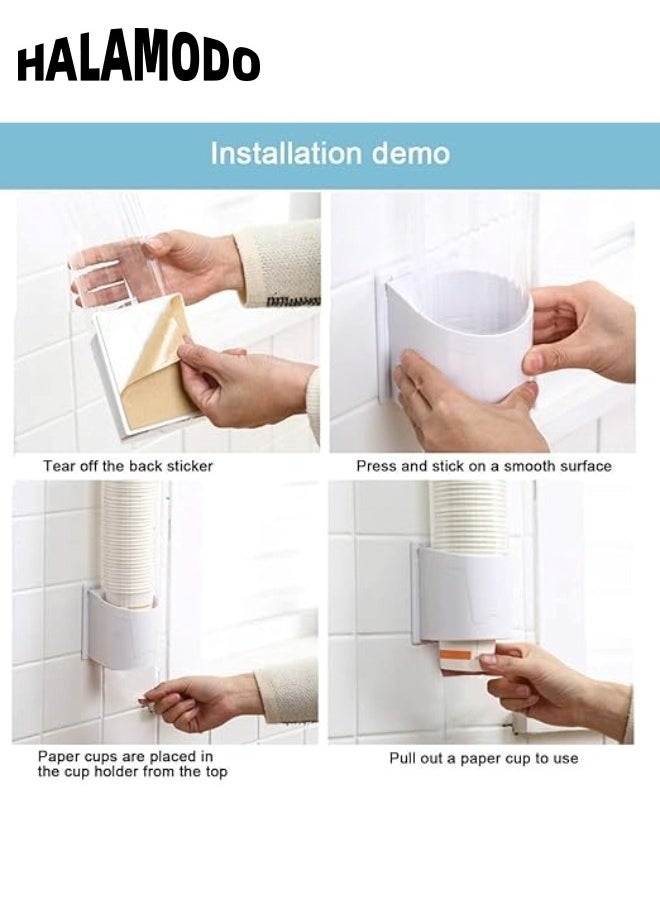 HALAMODO

Installation demo

Tear off the back sticker

Press and stick on a smooth surface

Paper cups are placed in the cup holder from the top

Pull out a paper cup to use