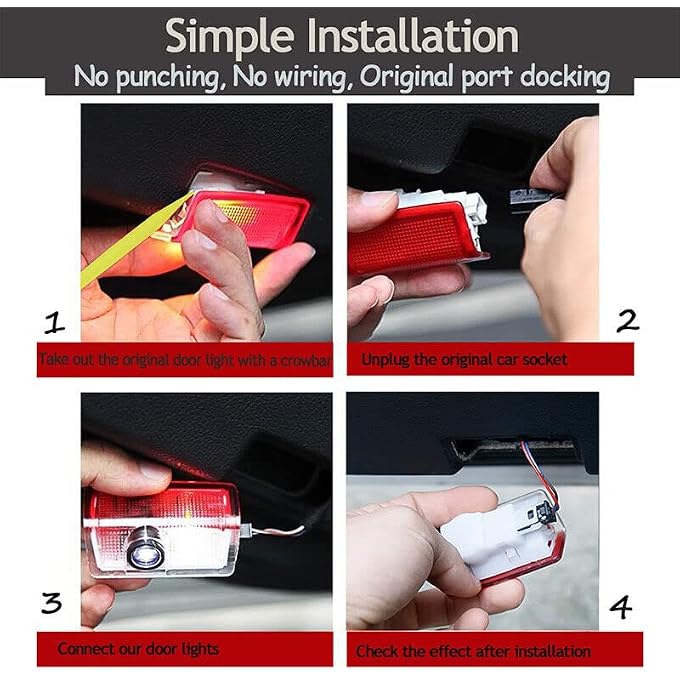 Simple Installation
No punching, No wiring, Original port docking

1
Take out the original door light with a crowbar

2
Unplug the original car socket

3
Connect our door lights

4
Check the effect after installation