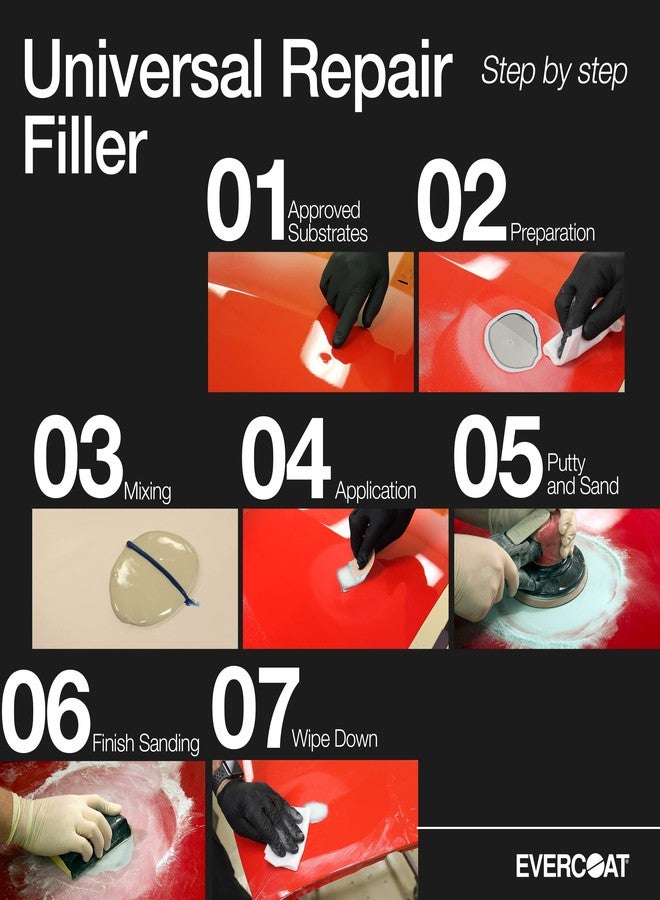 Universal Repair Filler

Step by step

01 Approved Substrates

02 Preparation

03 Mixing

04 Application

05 Putty and Sand

06 Finish Sanding

07 Wipe Down

EVERCOAT