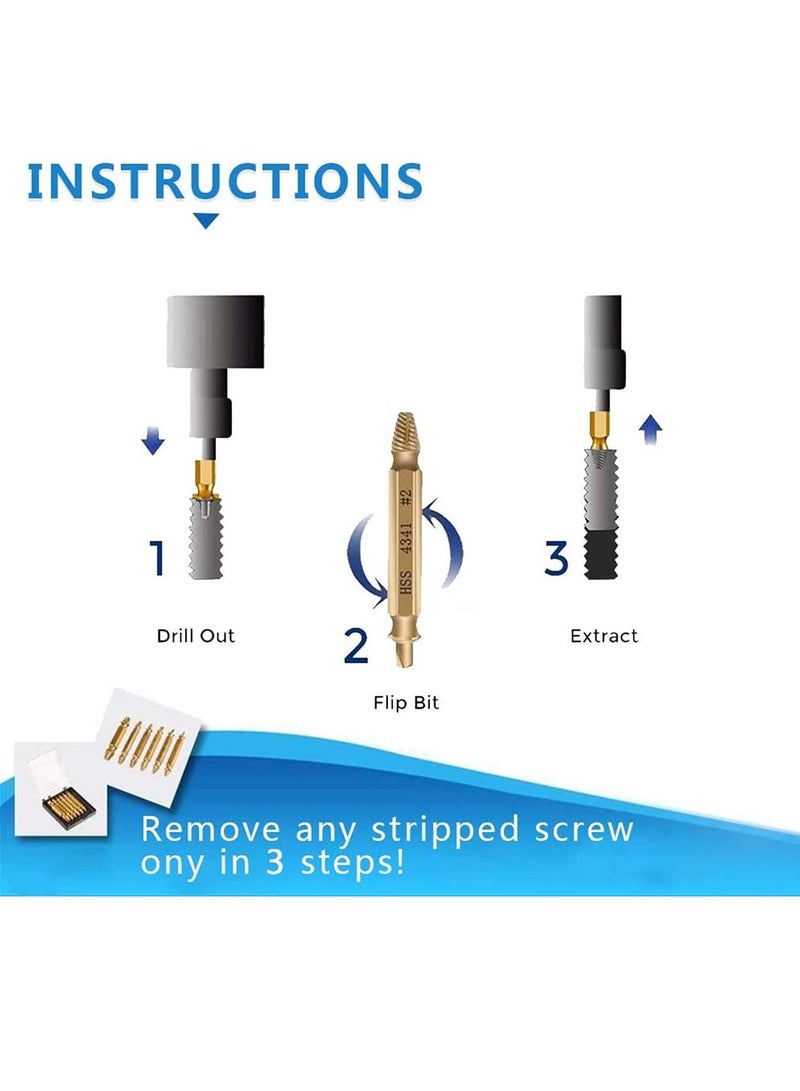 INSTRUCTIONS

1

Drill Out

HSS 4341 #2

2

Flip Bit

3

Extract

Remove any stripped screw ony in 3 steps!