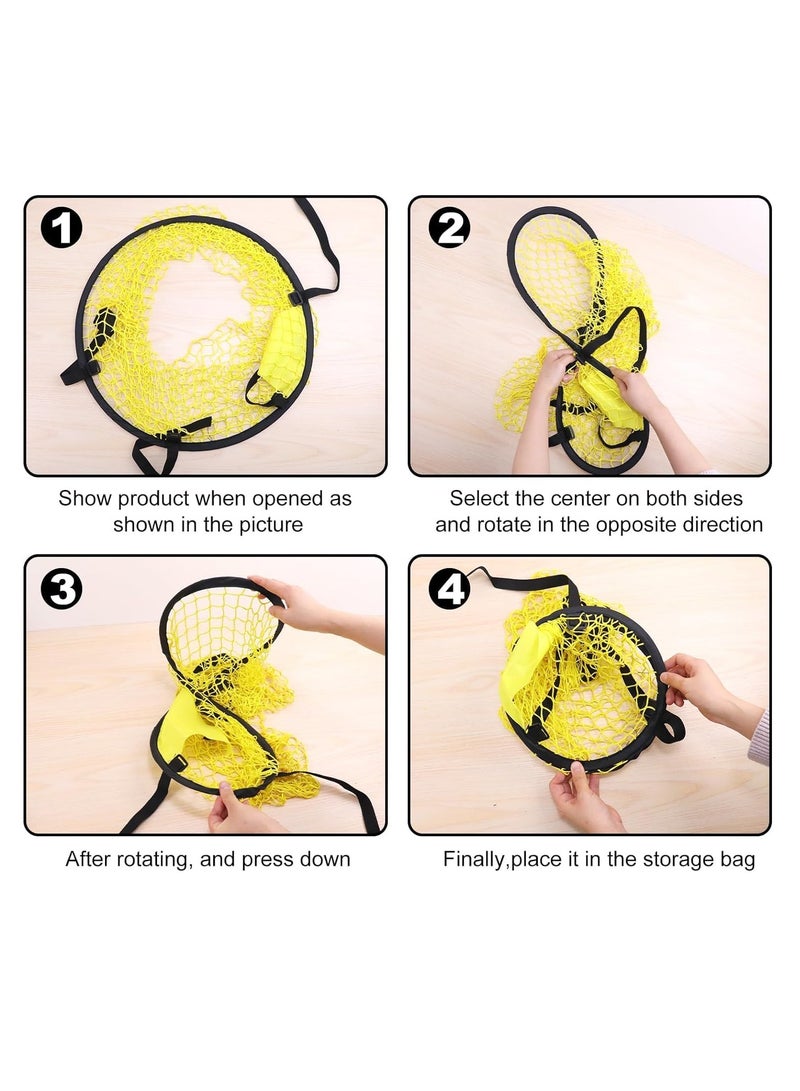 1

Show product when opened as shown in the picture

2

Select the center on both sides and rotate in the opposite direction

3

After rotating, and press down

4

Finally,place it in the storage bag