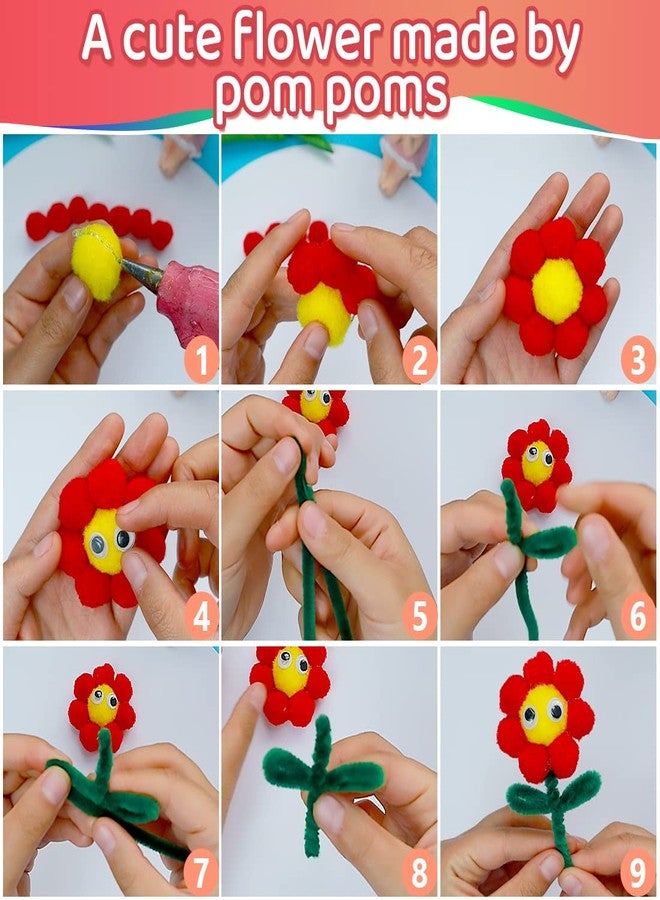 A cute flower made by pom poms

1

2

3

4

5

6

7

8

9