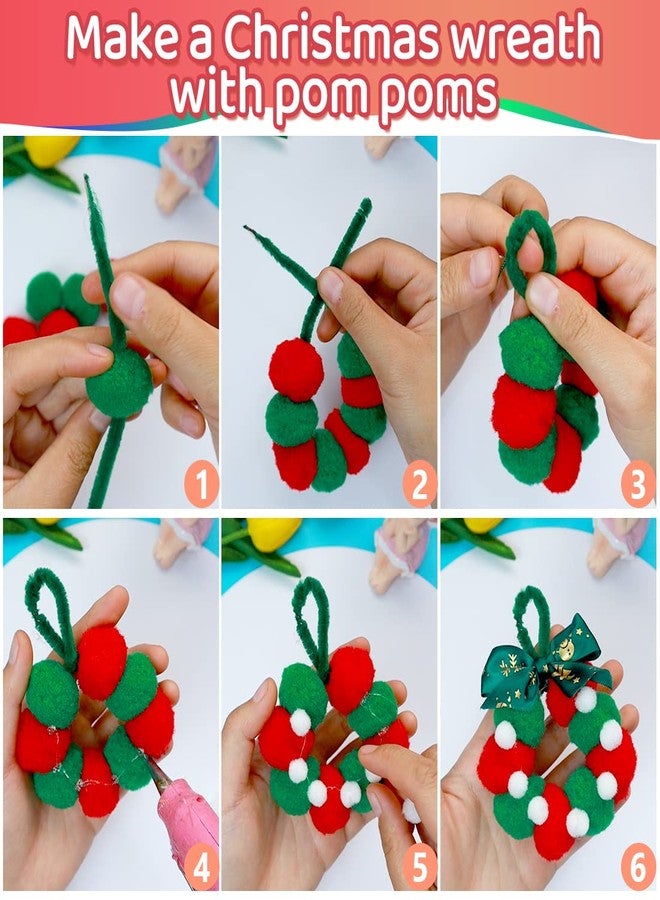 Make a Christmas wreath with pom poms

1

2

3

4

5

6