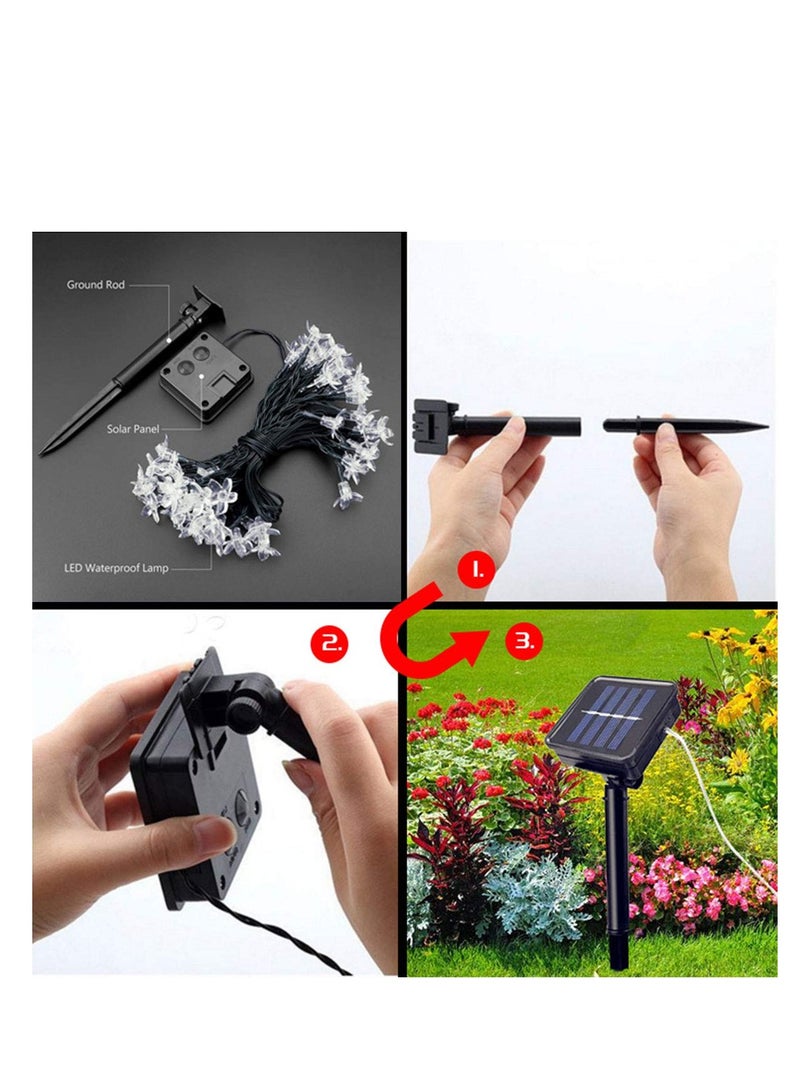 Ground Rod

Solar Panel

LED Waterproof Lamp

1.

2.

3.