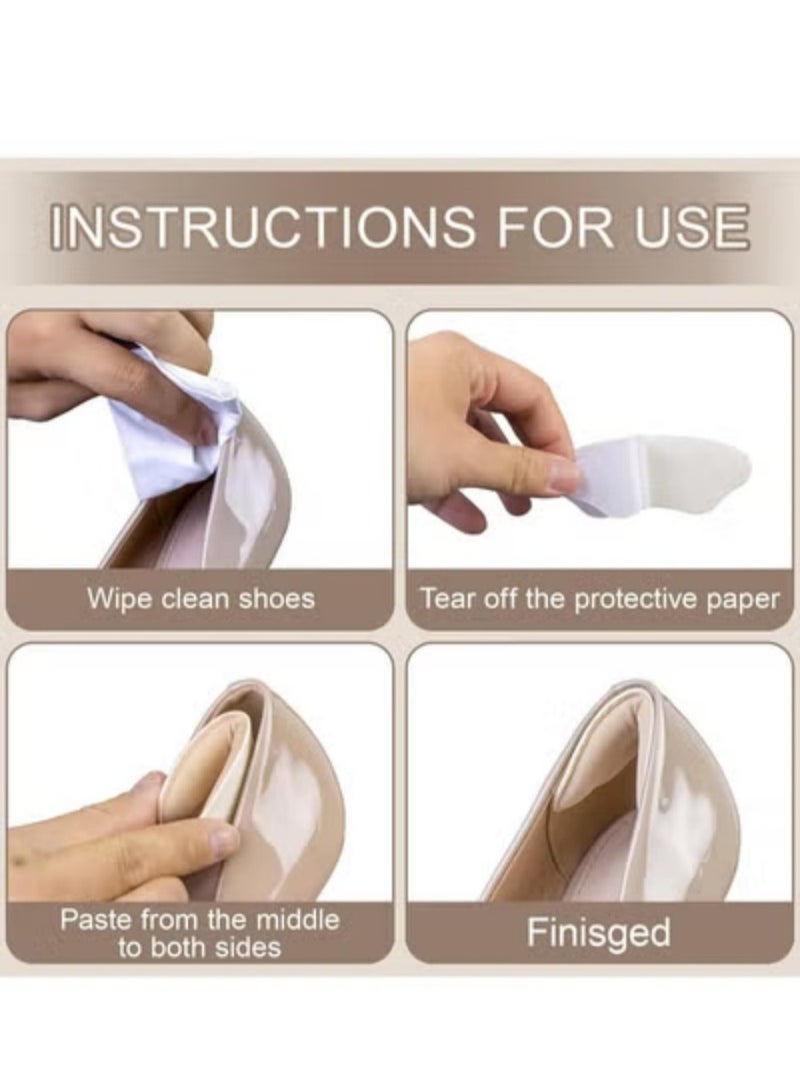 INSTRUCTIONS FOR USE

Wipe clean shoes

Tear off the protective paper

Paste from the middle to both sides

Finisged