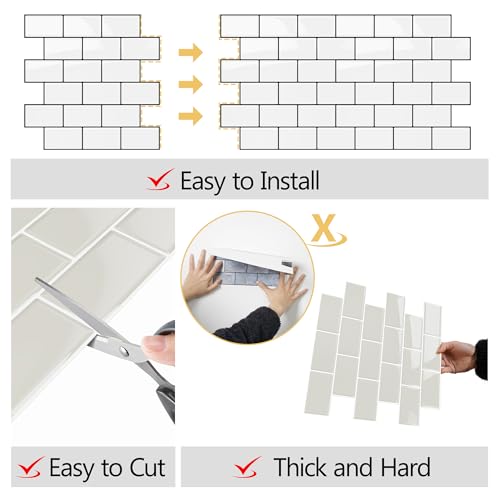 Easy to Install

X

Easy to Cut

Thick and Hard