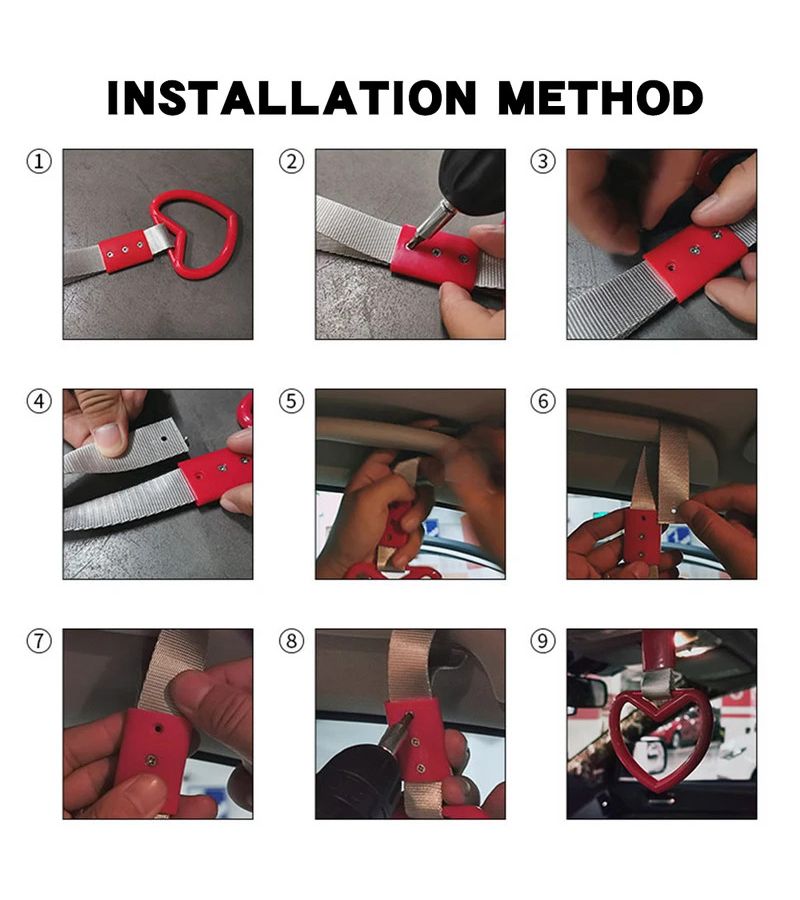 INSTALLATION METHOD

①

②

③

④

⑤

⑥

⑦

⑧

⑨