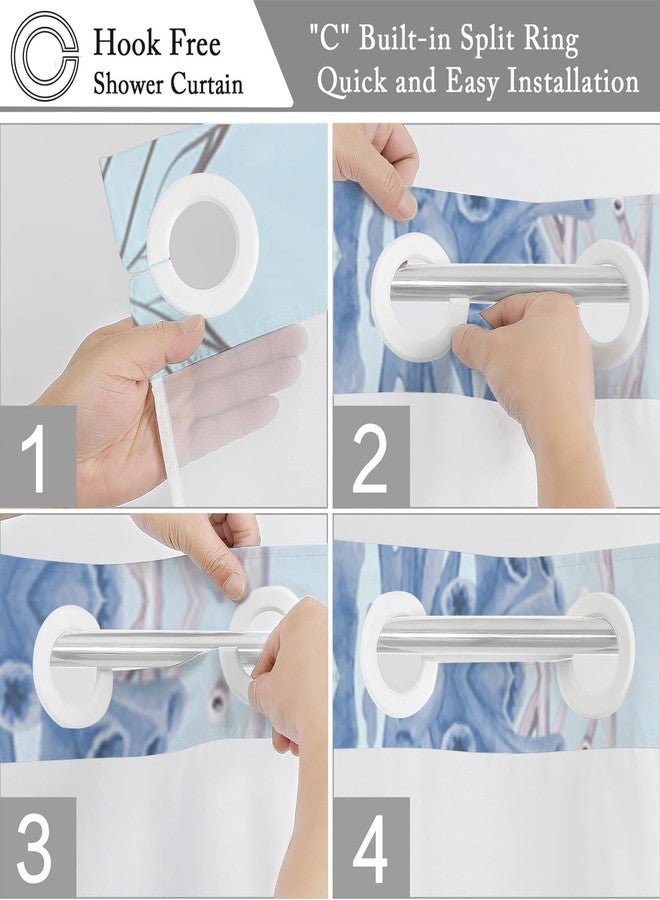 Hook Free
Shower Curtain

"C" Built-in Split Ring
Quick and Easy Installation

1

2

3

4