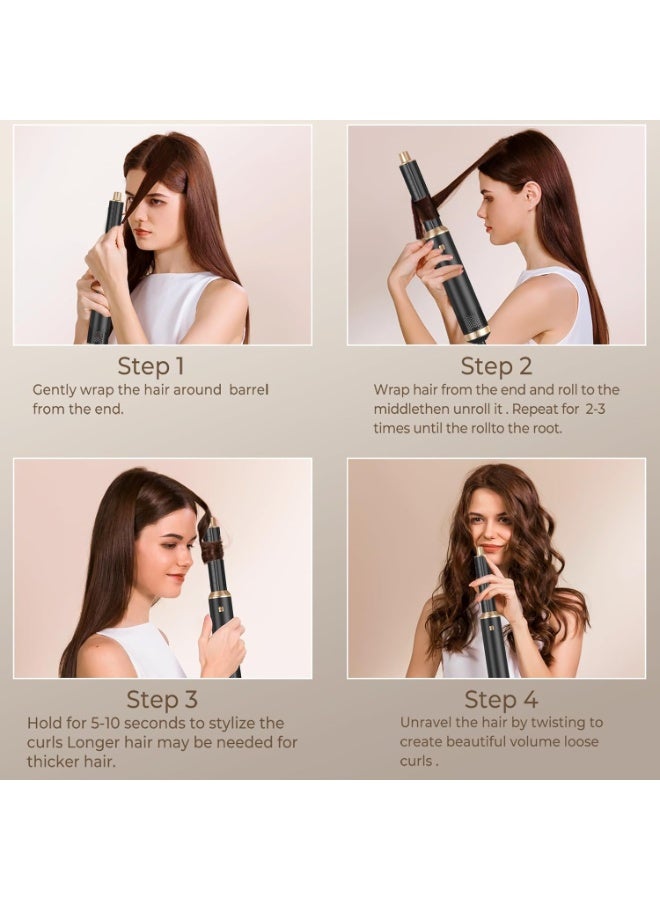 Step 1
Gently wrap the hair around barrel from the end.

Step 2
Wrap hair from the end and roll to the middlethen unroll it . Repeat for 2-3 times until the rollto the root.

Step 3
Hold for 5-10 seconds to stylize the curls Longer hair may be needed for thicker hair.

Step 4
Unravel the hair by twisting to create beautiful volume loose curls .