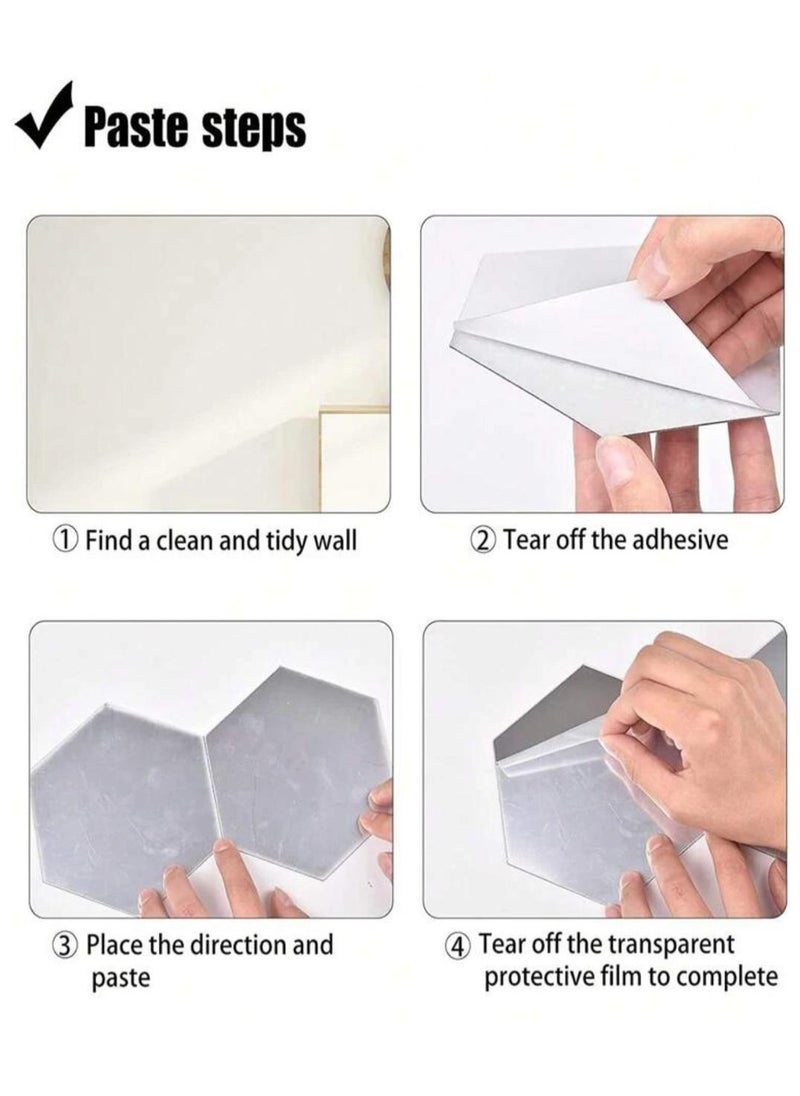 ✓ Paste steps

① Find a clean and tidy wall

② Tear off the adhesive

③ Place the direction and paste

④ Tear off the transparent protective film to complete