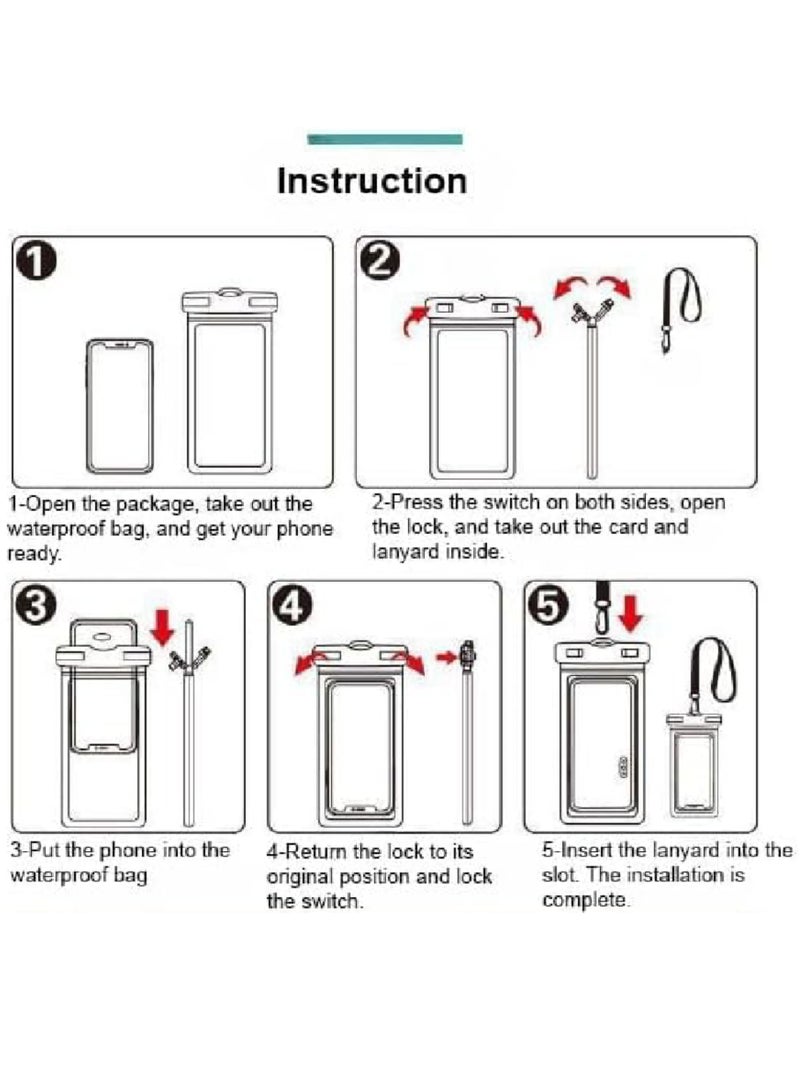 Instruction

1

1-Open the package, take out the waterproof bag, and get your phone ready.

2

2-Press the switch on both sides, open the lock, and take out the card and lanyard inside.

3

3-Put the phone into the waterproof bag

4

4-Return the lock to its original position and lock the switch.

5

5-Insert the lanyard into the slot. The installation is complete.