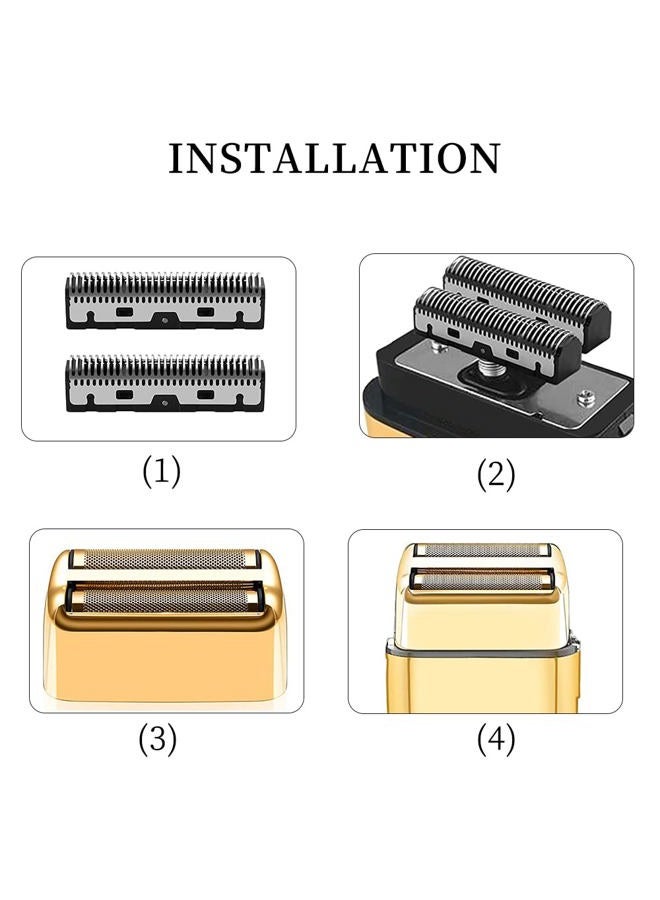 INSTALLATION

(1)

(2)

(3)

(4)