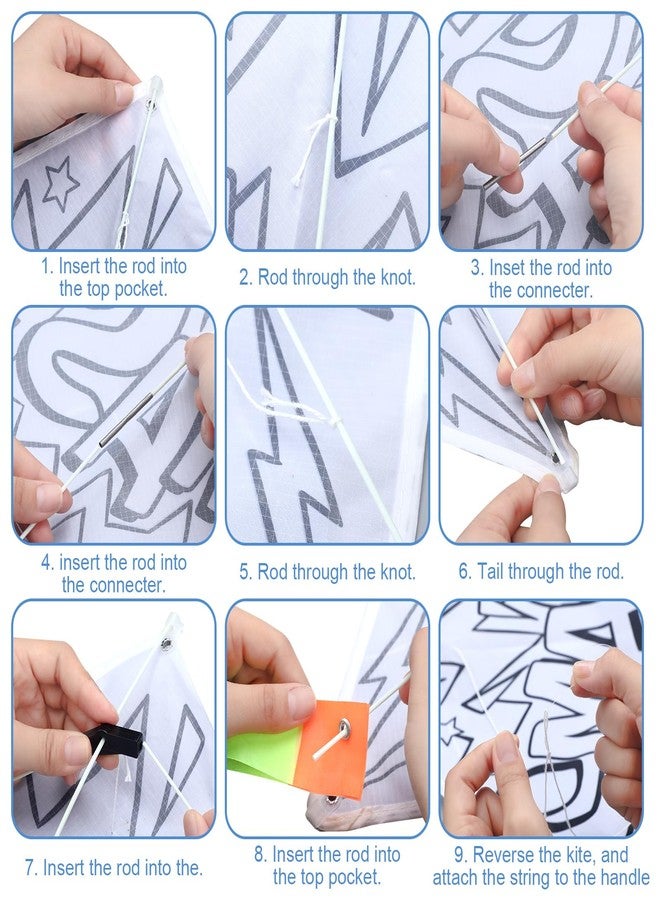 1. Insert the rod into the top pocket.

2. Rod through the knot.

3. Inset the rod into the connecter.

4. insert the rod into the connecter.

5. Rod through the knot.

6. Tail through the rod.

7. Insert the rod into the.

8. Insert the rod into the top pocket.

9. Reverse the kite, and attach the string to the handle