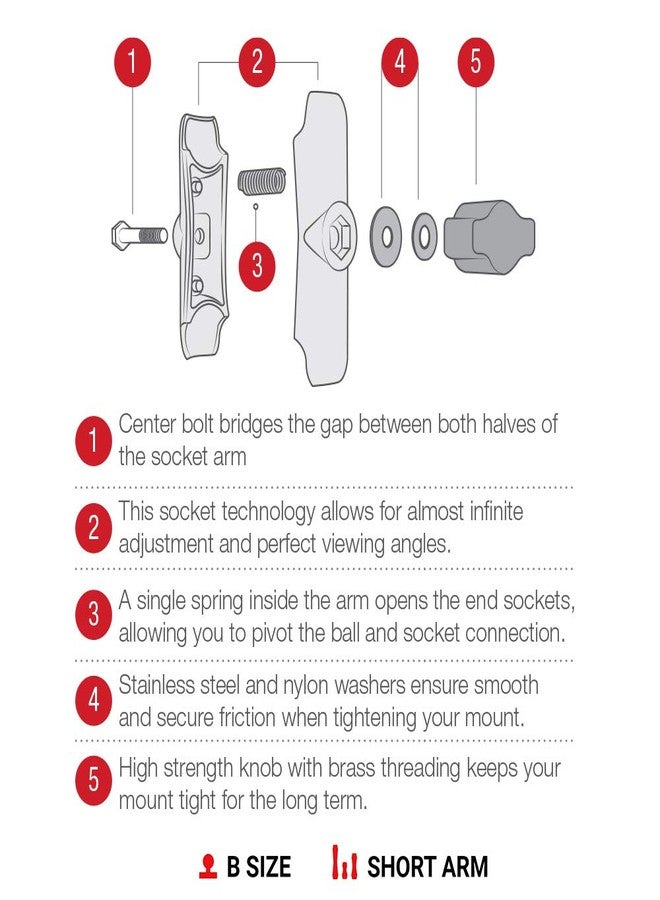 1
2
4
5
3

1 Center bolt bridges the gap between both halves of the socket arm

2 This socket technology allows for almost infinite adjustment and perfect viewing angles.

3 A single spring inside the arm opens the end sockets, allowing you to pivot the ball and socket connection.

4 Stainless steel and nylon washers ensure smooth and secure friction when tightening your mount.

5 High strength knob with brass threading keeps your mount tight for the long term.

B SIZE SHORT ARM