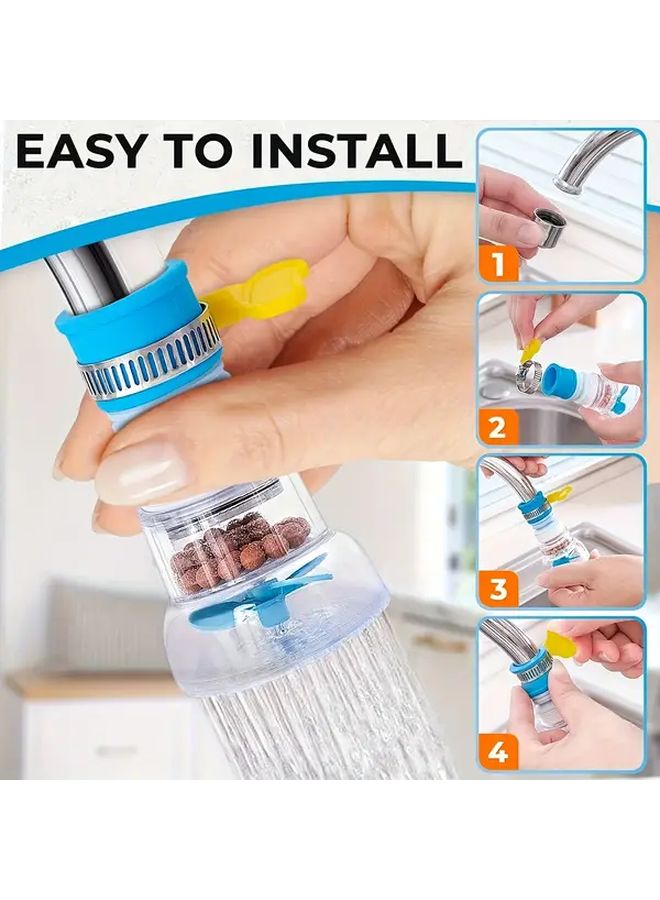 EASY TO INSTALL

1

2

3

4