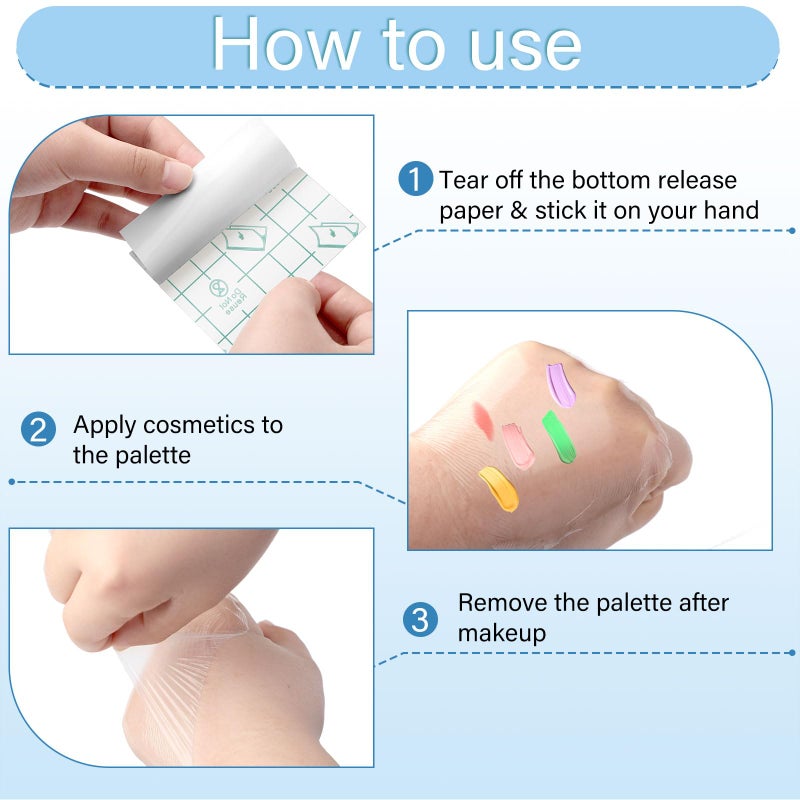 How to use

Do Not Reuse

1 Tear off the bottom release paper & stick it on your hand

2 Apply cosmetics to the palette

3 Remove the palette after makeup