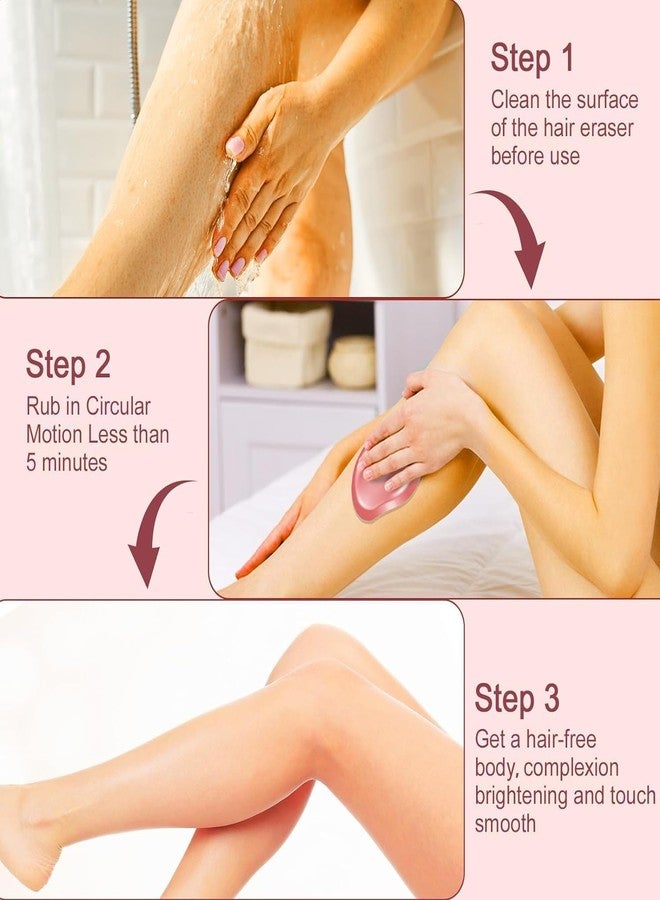 Step 1
Clean the surface of the hair eraser before use

Step 2
Rub in Circular Motion Less than 5 minutes

Step 3
Get a hair-free body, complexion brightening and touch smooth