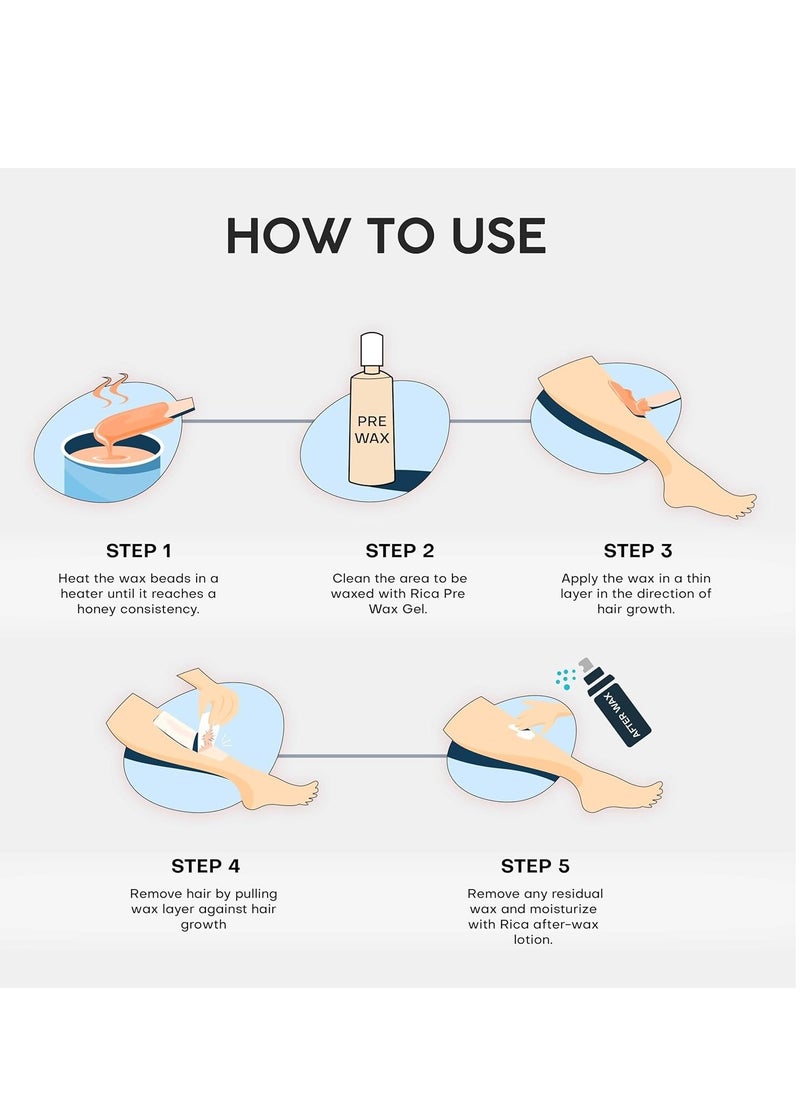 HOW TO USE

PRE WAX

STEP 1

Heat the wax beads in a heater until it reaches a honey consistency.

STEP 2

Clean the area to be waxed with Rica Pre Wax Gel.

STEP 3

Apply the wax in a thin layer in the direction of hair growth.

AFTER WAX

STEP 4

Remove hair by pulling wax layer against hair growth

STEP 5

Remove any residual wax and moisturize with Rica after-wax lotion.