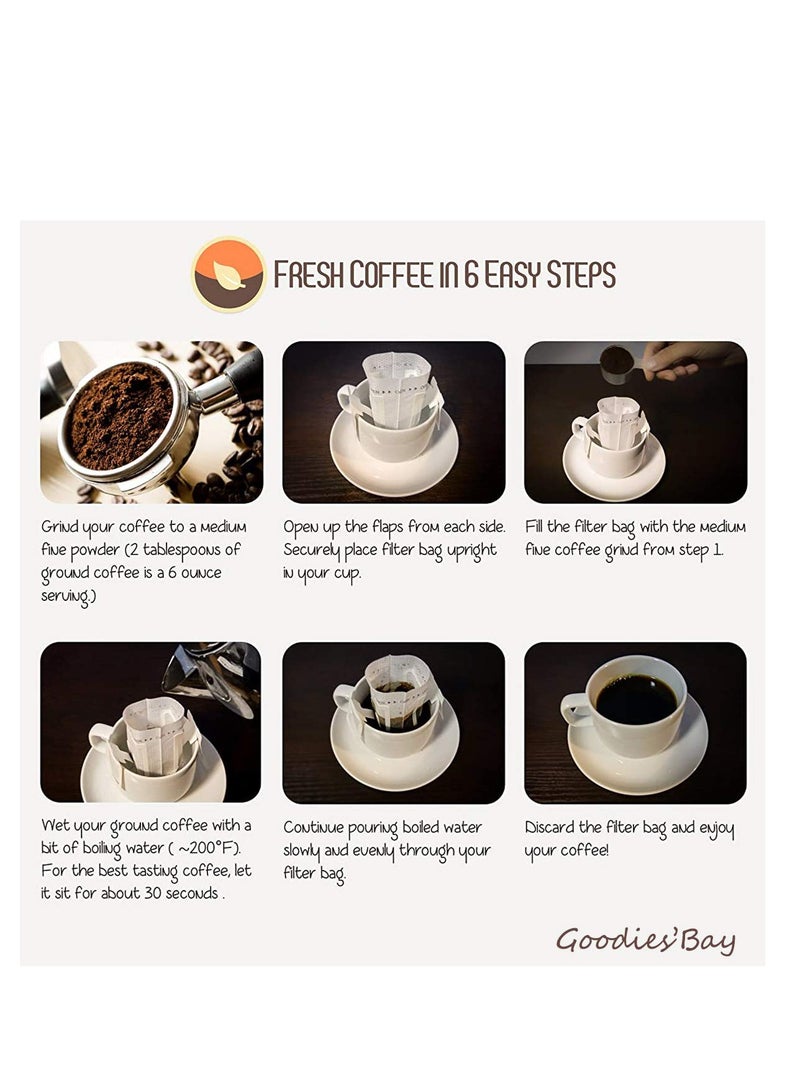 FRESH COFFEE IN 6 EASY STEPS

Grind your coffee to a medium fine powder (2 tablespoons of ground coffee is a 6 ounce serving.)

Open up the flaps from each side. Securely place filter bag upright in your cup.

Fill the filter bag with the medium fine coffee grind from step 1.

Wet your ground coffee with a bit of boiling water ( ~200°F). For the best tasting coffee, let it sit for about 30 seconds .

Continue pouring boiled water slowly and evenly through your filter bag.

Discard the filter bag and enjoy your coffee!

Goodies'Bay