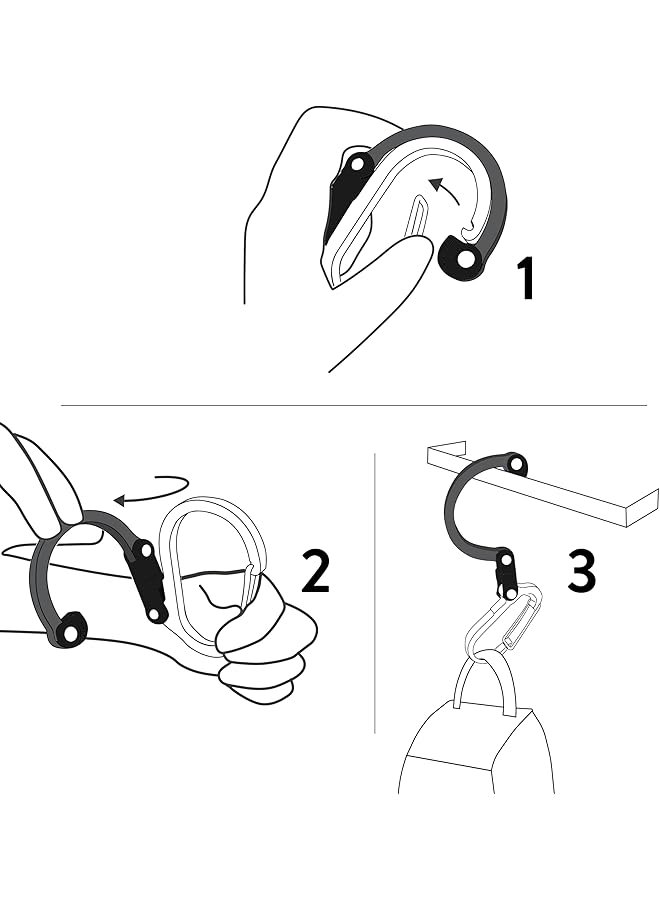 1

2

3