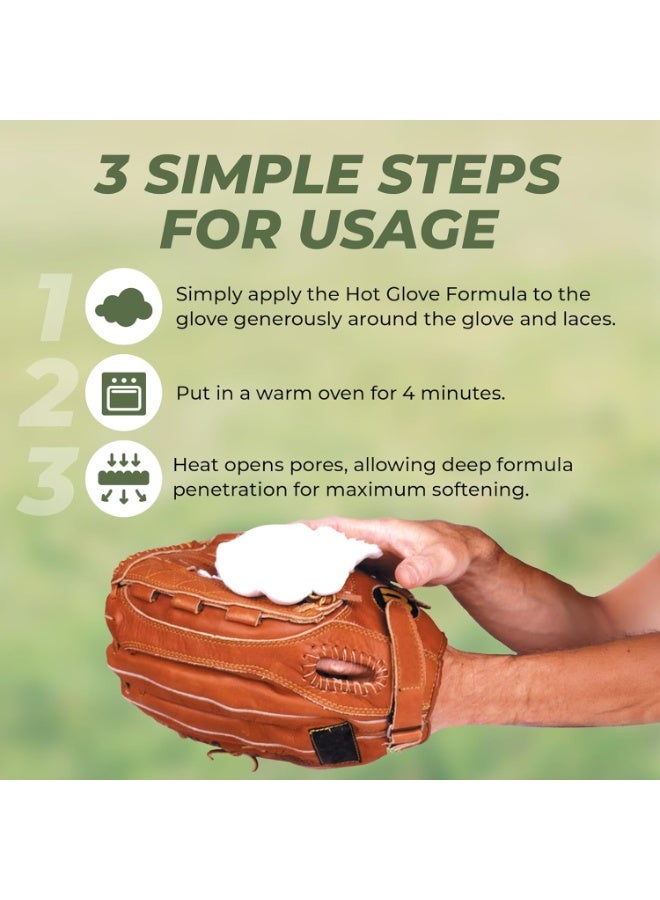 3 SIMPLE STEPS FOR USAGE

1 Simply apply the Hot Glove Formula to the glove generously around the glove and laces.

2 Put in a warm oven for 4 minutes.

3 Heat opens pores, allowing deep formula penetration for maximum softening.