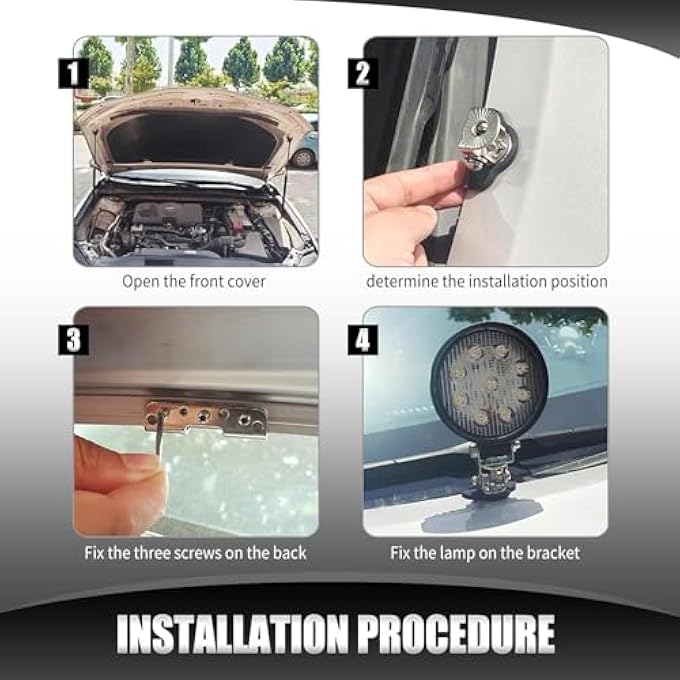 1

Open the front cover

2

determine the installation position

3

Fix the three screws on the back

4

Fix the lamp on the bracket

INSTALLATION PROCEDURE