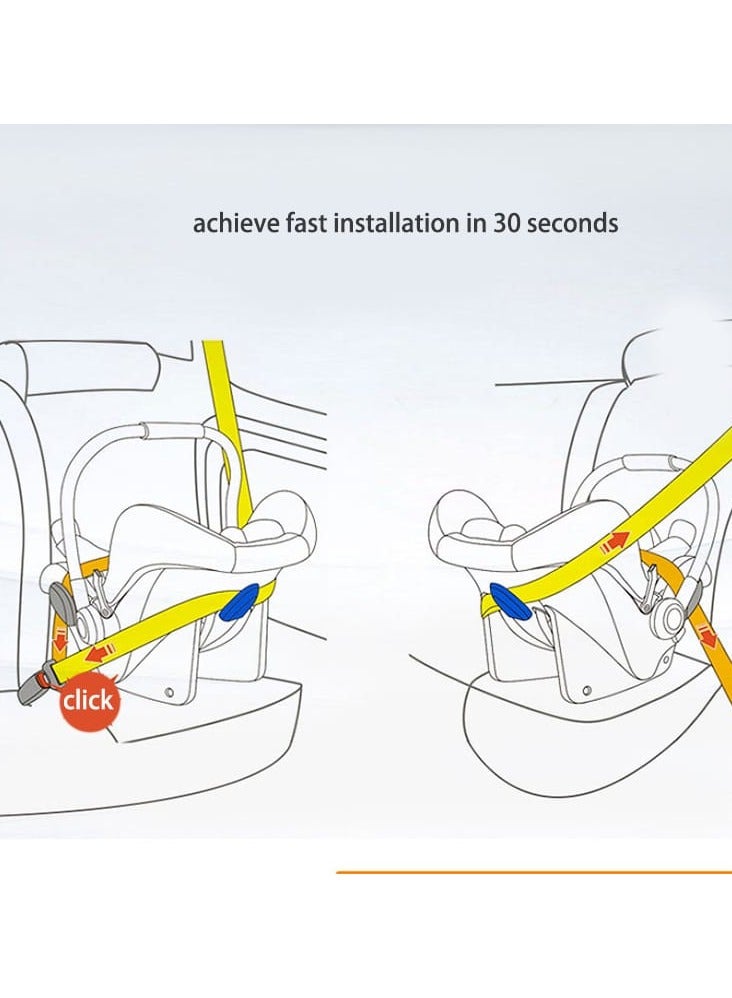 achieve fast installation in 30 seconds

click