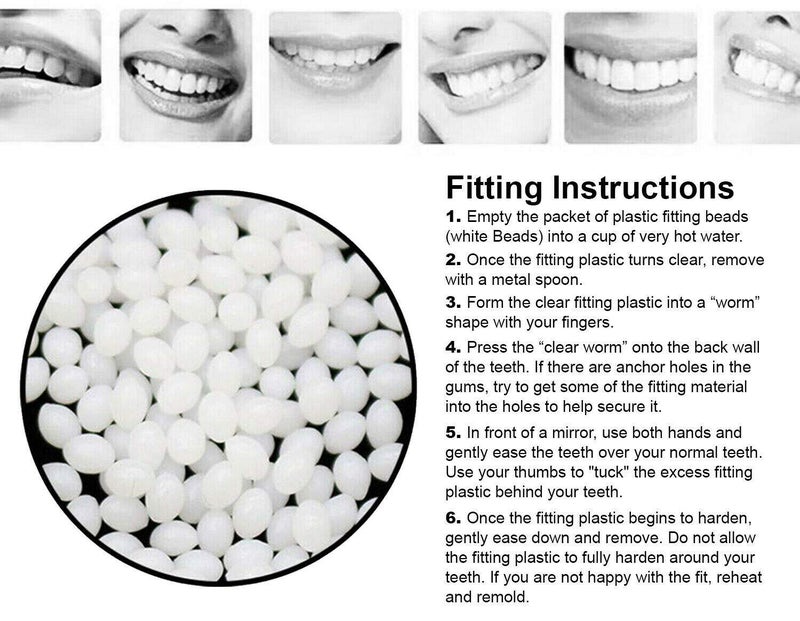 Fitting Instructions

1. Empty the packet of plastic fitting beads (white Beads) into a cup of very hot water.

2. Once the fitting plastic turns clear, remove with a metal spoon.

3. Form the clear fitting plastic into a “worm” shape with your fingers.

4. Press the “clear worm” onto the back wall of the teeth. If there are anchor holes in the gums, try to get some of the fitting material into the holes to help secure it.

5. In front of a mirror, use both hands and gently ease the teeth over your normal teeth. Use your thumbs to "tuck" the excess fitting plastic behind your teeth.

6. Once the fitting plastic begins to harden, gently ease down and remove. Do not allow the fitting plastic to fully harden around your teeth. If you are not happy with the fit, reheat and remold.