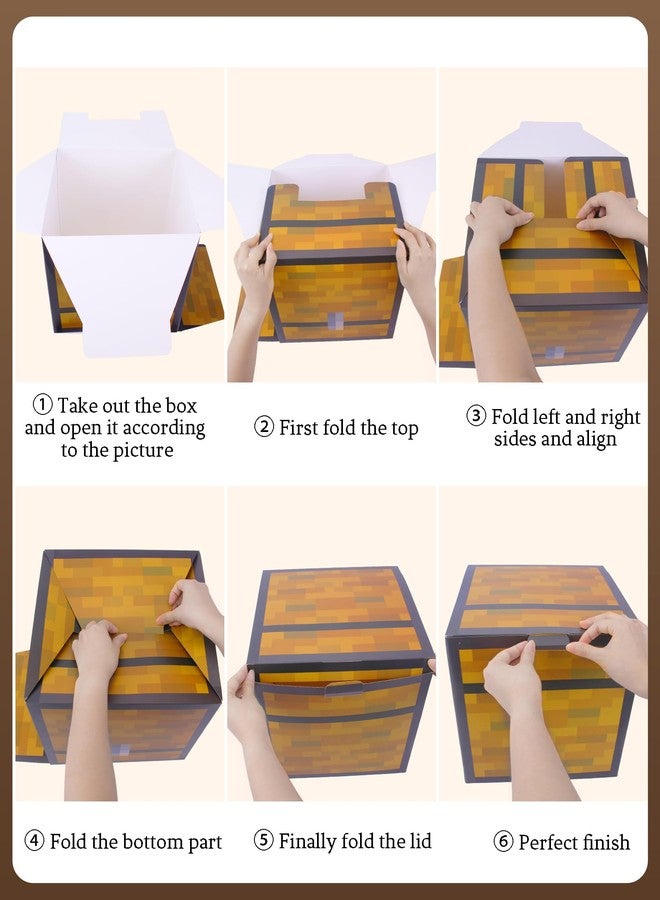 ① Take out the box and open it according to the picture

② First fold the top

③ Fold left and right sides and align

④ Fold the bottom part

⑤ Finally fold the lid

⑥ Perfect finish