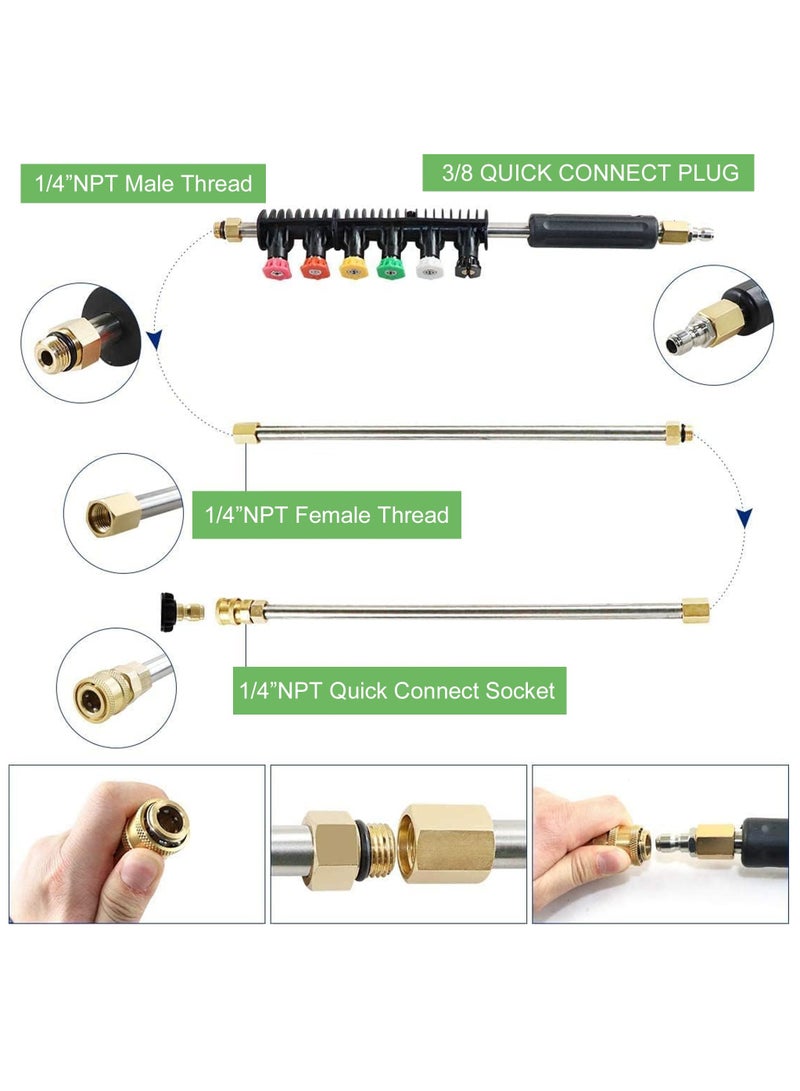 1/4”NPT Male Thread

3/8 QUICK CONNECT PLUG

1/4”NPT Female Thread

1/4”NPT Quick Connect Socket