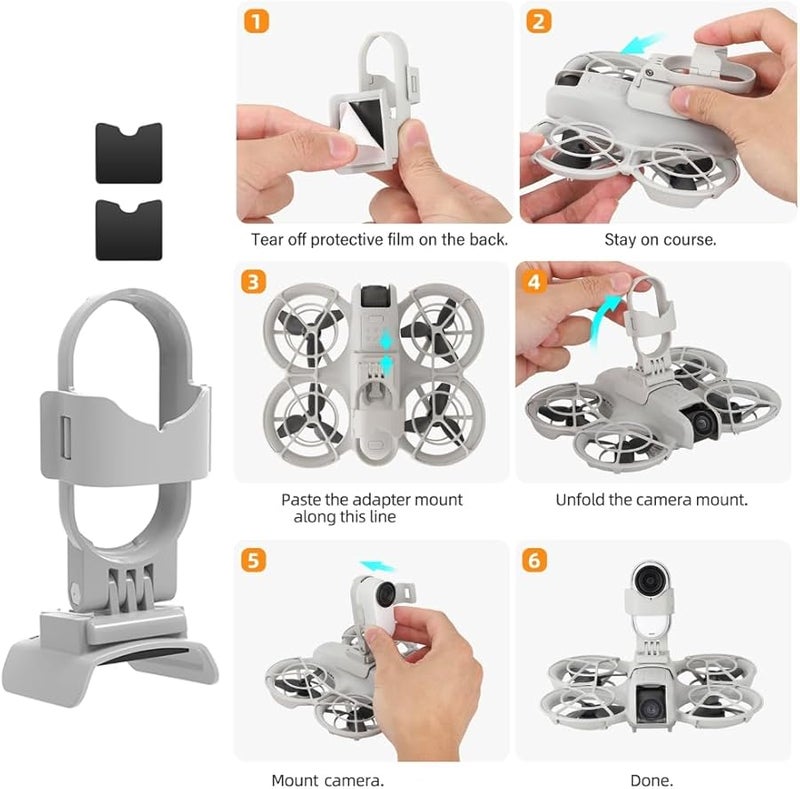 1

Tear off protective film on the back.

2

Stay on course.

3

Paste the adapter mount along this line

4

Unfold the camera mount.

5

Mount camera.

6

Done.