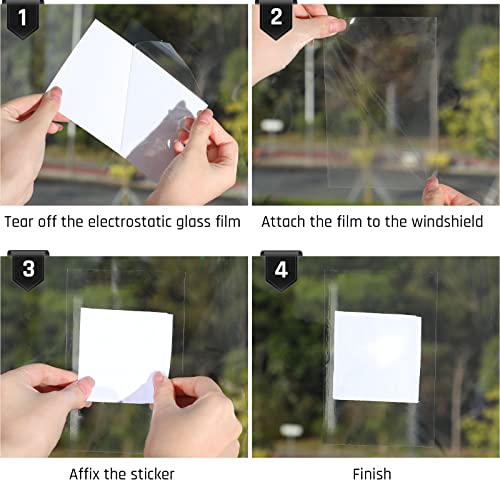 1

Tear off the electrostatic glass film

2

Attach the film to the windshield

3

Affix the sticker

4

Finish