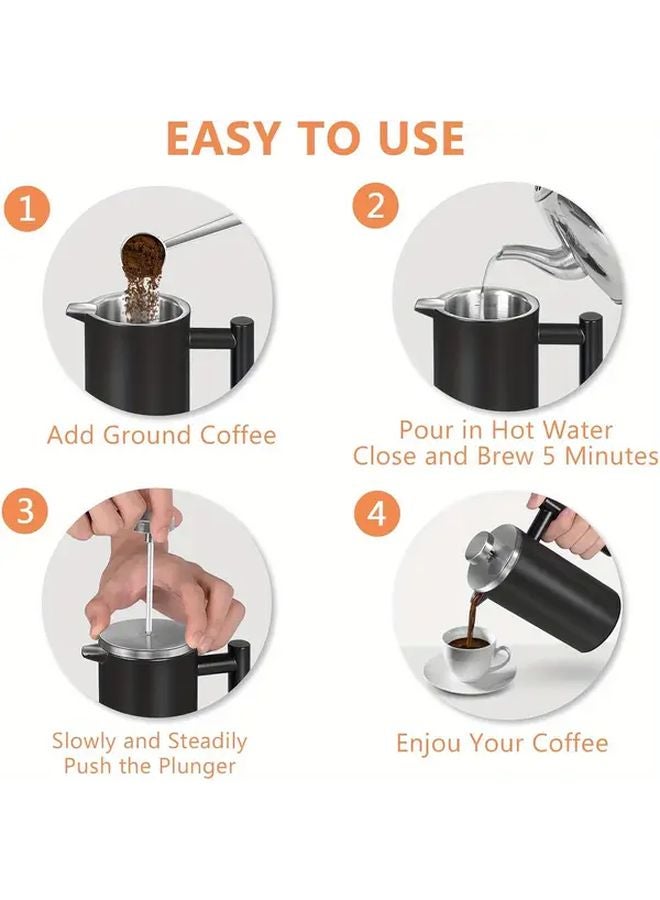 EASY TO USE

1

Add Ground Coffee

2

Pour in Hot Water
Close and Brew 5 Minutes

3

Slowly and Steadily
Push the Plunger

4

Enjou Your Coffee